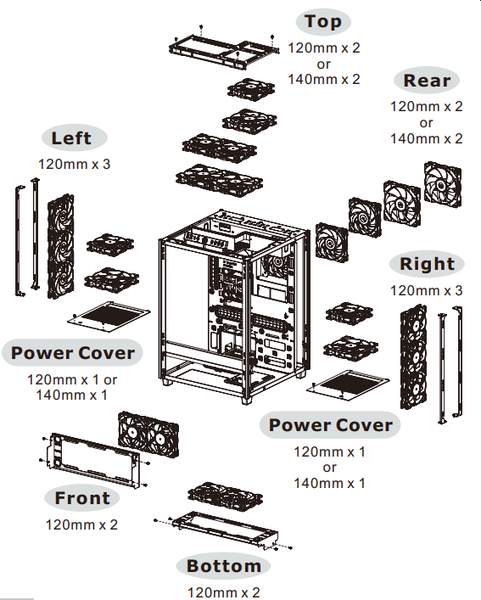 Top
120mm x 2
or
140mm x 2

Rear
120mm x 2
or
140mm x 2

Left
120mm x 3

Right
120mm x 3

Power Cover
120mm x 1 or
140mm x 1

Power Cover
120mm x 1
or
140mm x 1

Front
120mm x 2

Bottom
120mm x 2