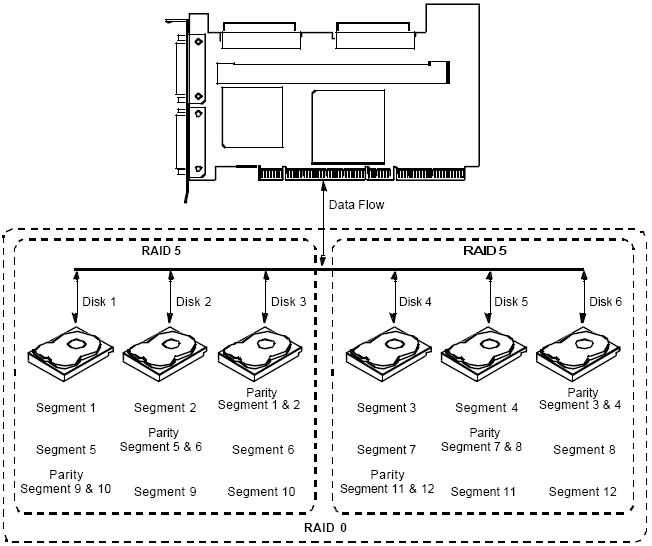 Data Flow

RAID 5

Disk 1

Disk 2

Disk 3

Segment 1

Segment 2

Parity
Segment 1 & 2

Segment 5

Parity
Segment 5 & 6

Segment 6

Parity
Segment 9 & 10

Segment 9

Segment 10

RAID 5

Disk 4

Disk 5

Disk 6

Segment 3

Segment 4

Parity
Segment 3 & 4

Segment 7

Parity
Segment 7 & 8

Segment 8

Parity
Segment 11 & 12

Segment 11

Segment 12

RAID 0