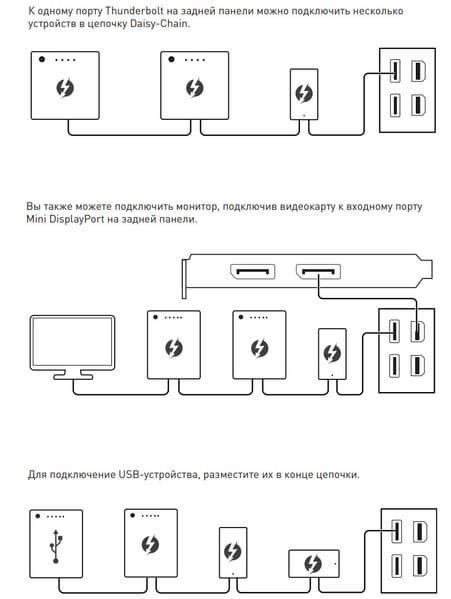 К одному порту Thunderbolt на задней панели можно подключить несколько устройств в цепочку Daisy-Chain.

Вы также можете подключить монитор, подключив видеокарту к входному порту Mini DisplayPort на задней панели.

Для подключение USB-устройства, разместите их в конце цепочки.