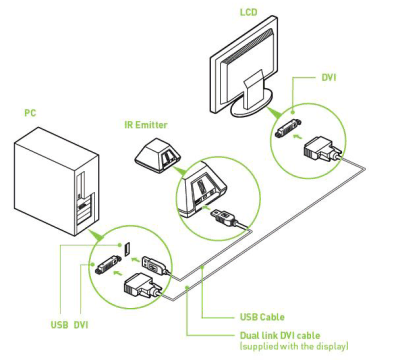 LCD

DVI

PC

IR Emitter

USB DVI

USB Cable

Dual link DVI cable
(supplied with the display)