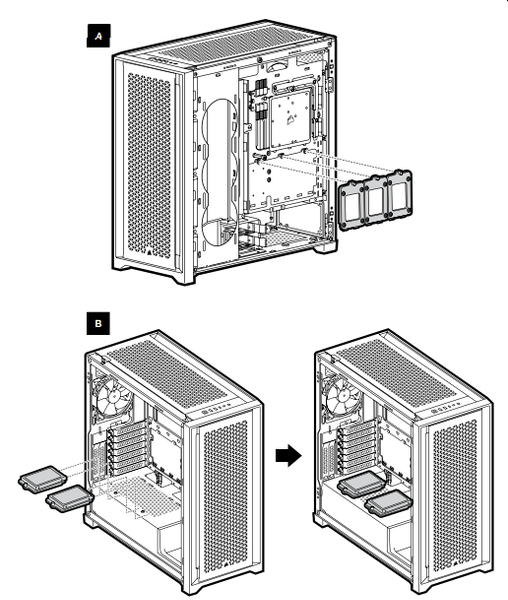 A

B