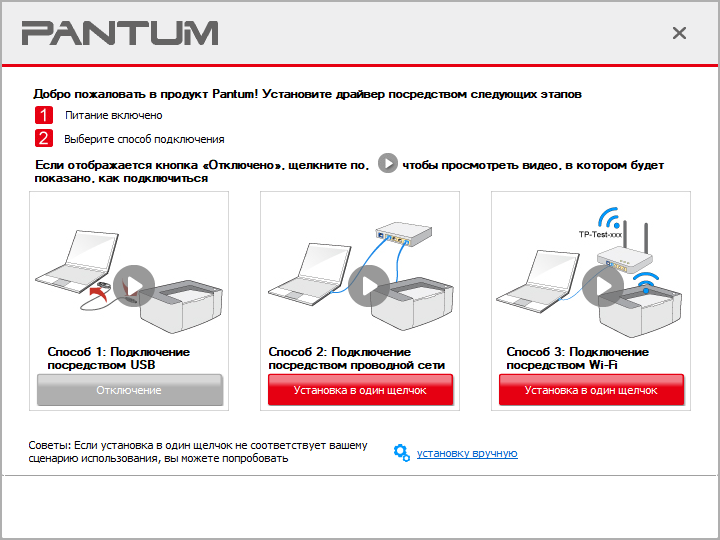 PANTUM

×

Добро пожаловать в продукт Pantum! Установите драйвер посредством следующих этапов

1 Питание включено

2 Выберите способ подключения

Если отображается кнопка «Отключено», щелкните по, чтобы просмотреть видео, в котором будет показано, как подключиться

Способ 1: Подключение посредством USB

Отключение

Способ 2: Подключение посредством проводной сети

Установка в один щелчок

TP-Test-xxx

Способ 3: Подключение посредством Wi-Fi

Установка в один щелчок

Советы: Если установка в один щелчок не соответствует вашему сценарию использования, вы можете попробовать

установку вручную