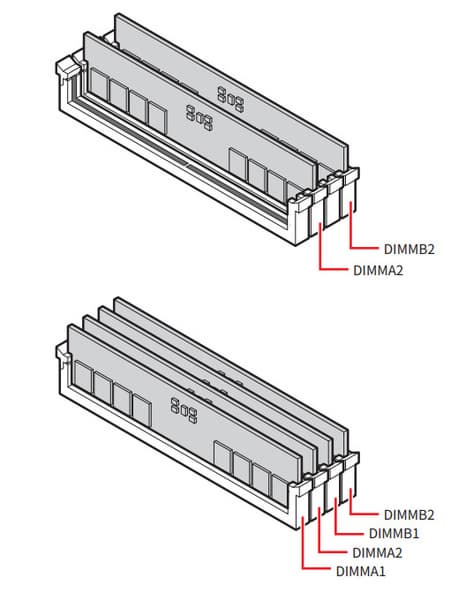 DIMMB2
DIMMA2

DIMMB2
DIMMB1
DIMMA2
DIMMA1