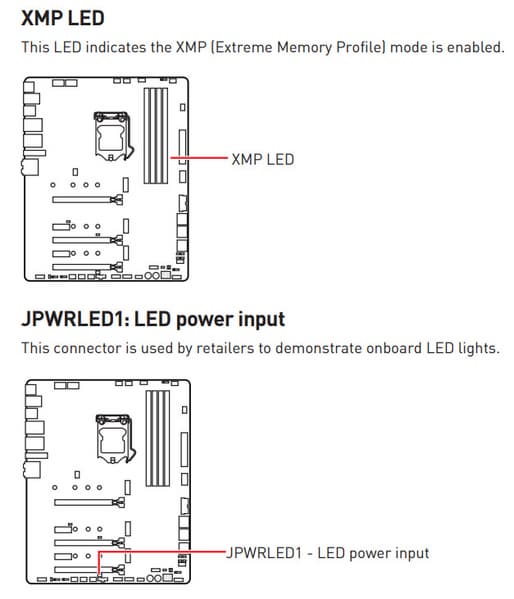 XMP LED

This LED indicates the XMP (Extreme Memory Profile) mode is enabled.

XMP LED

JPWRLED1: LED power input

This connector is used by retailers to demonstrate onboard LED lights.

JPWRLED1 - LED power input