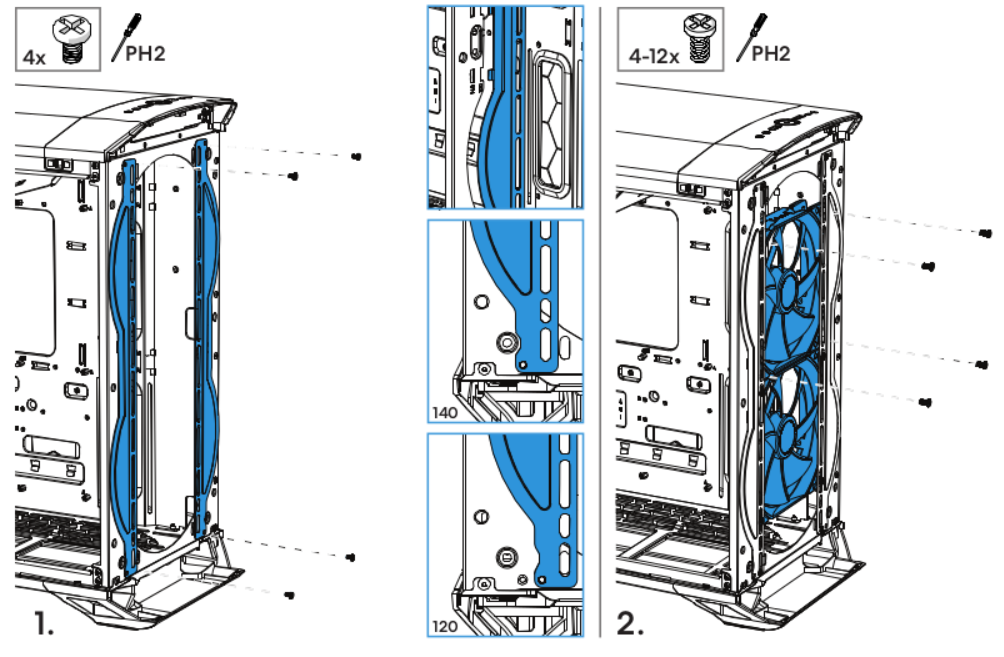 4x PH2

1.

140

120

4-12x PH2

2.