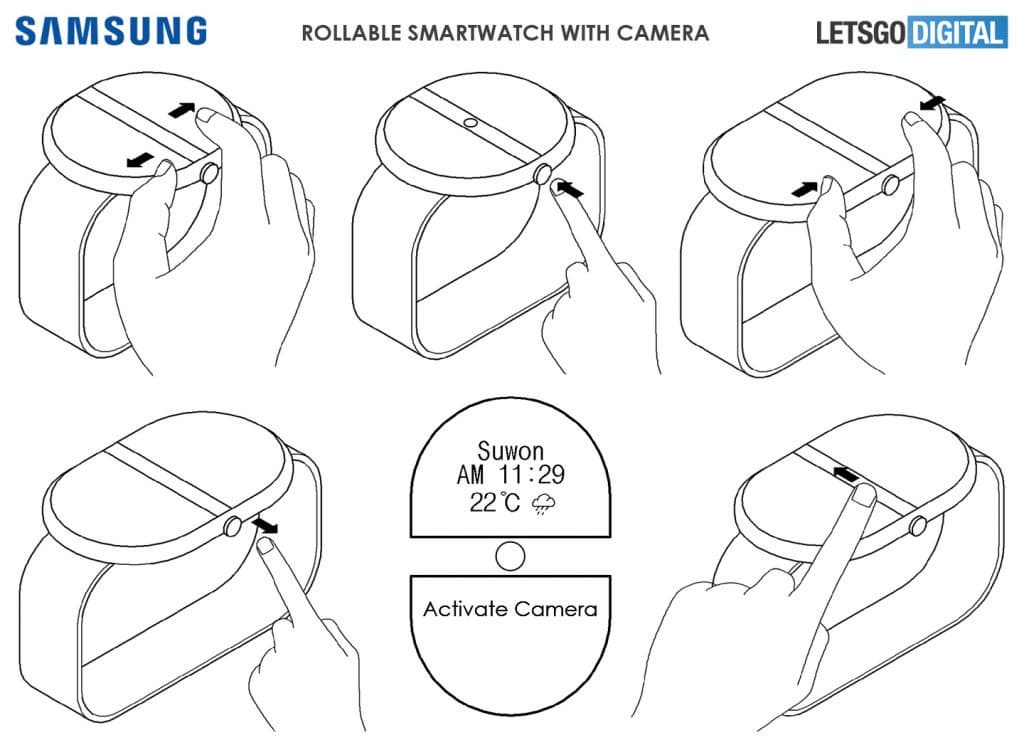 SAMSUNG

ROLLABLE SMARTWATCH WITH CAMERA

LETSGO DIGITAL

Suwon
AM 11:29
22°C

Activate Camera