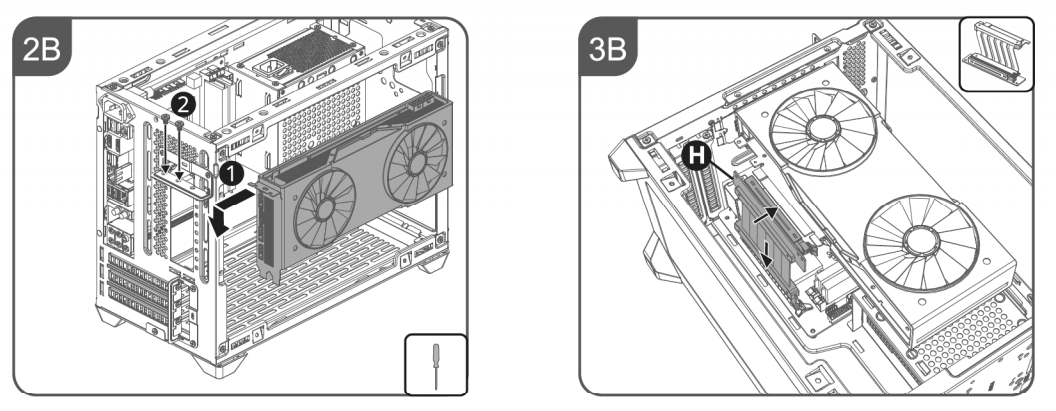 2B

2

1

3B

H