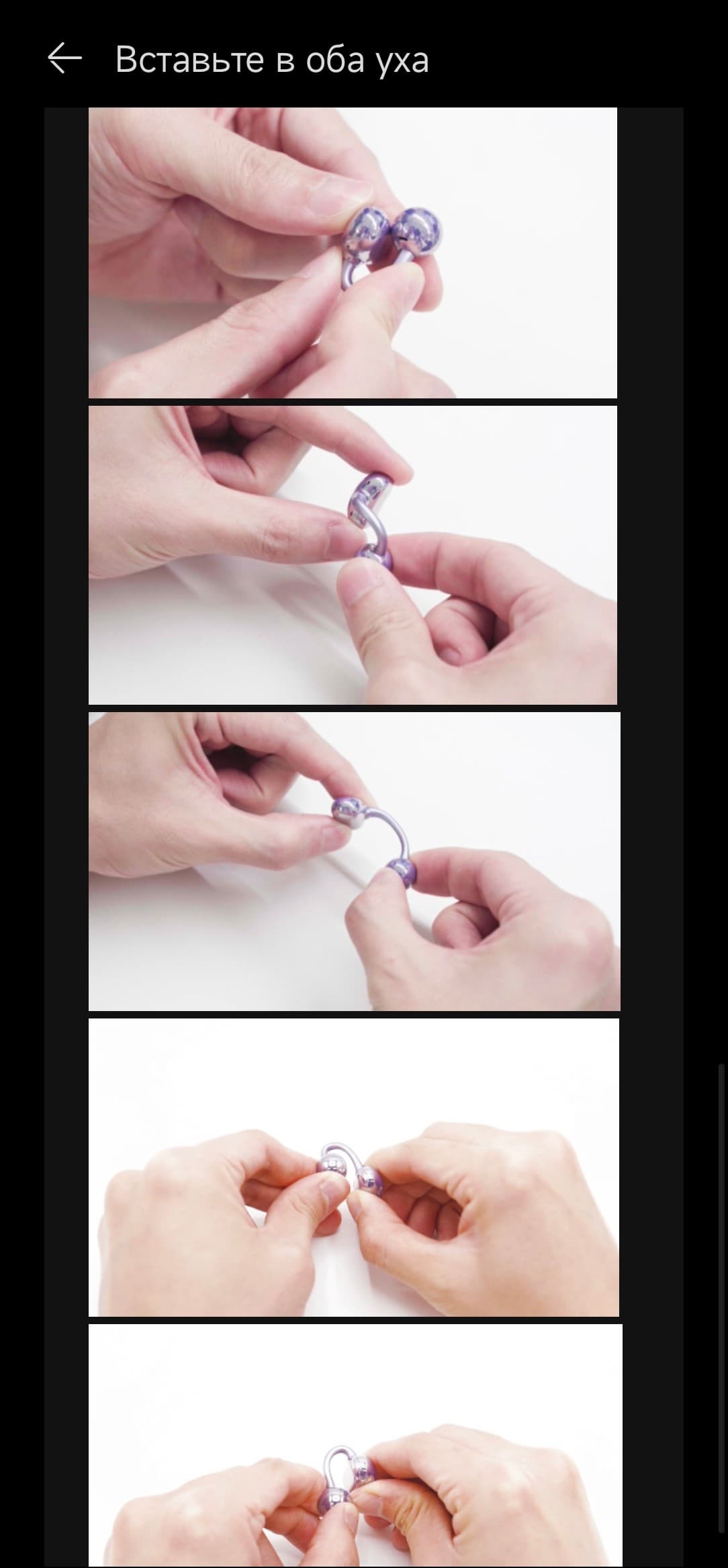 Вставьте в оба уха