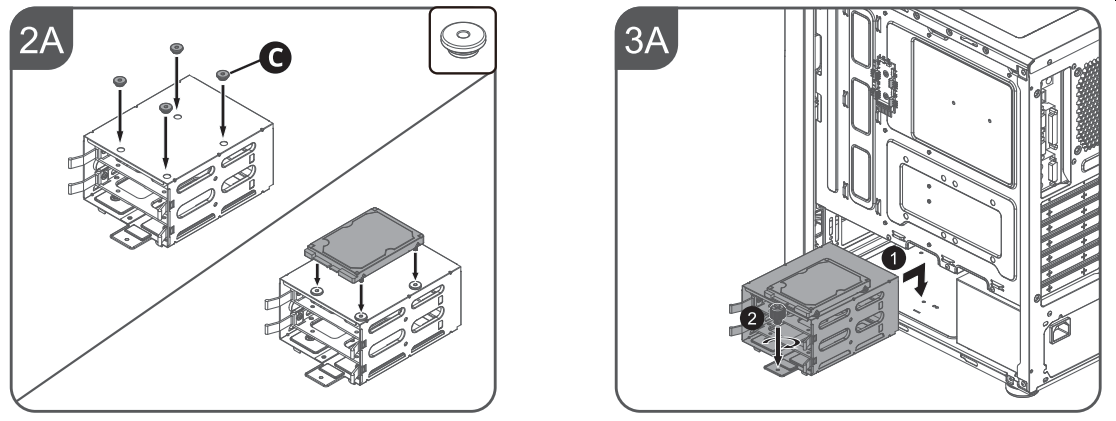 2A

C

3A

1

2