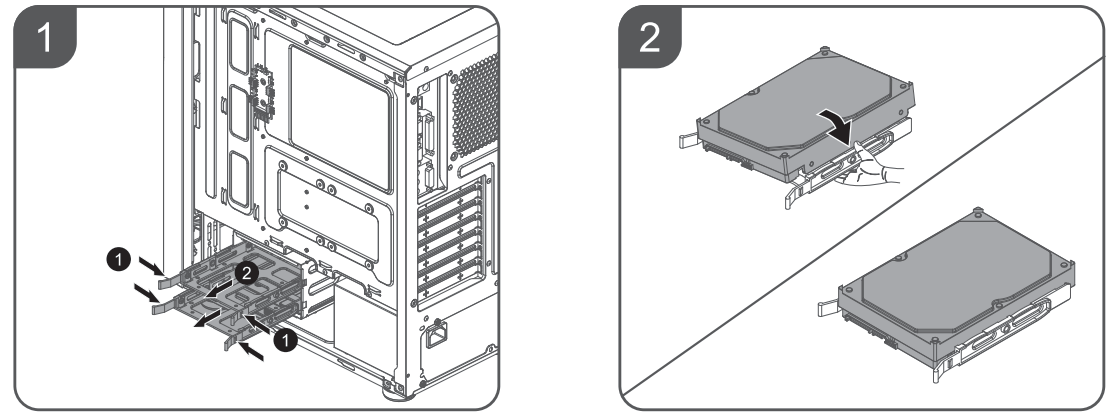 1

1
2
1

2