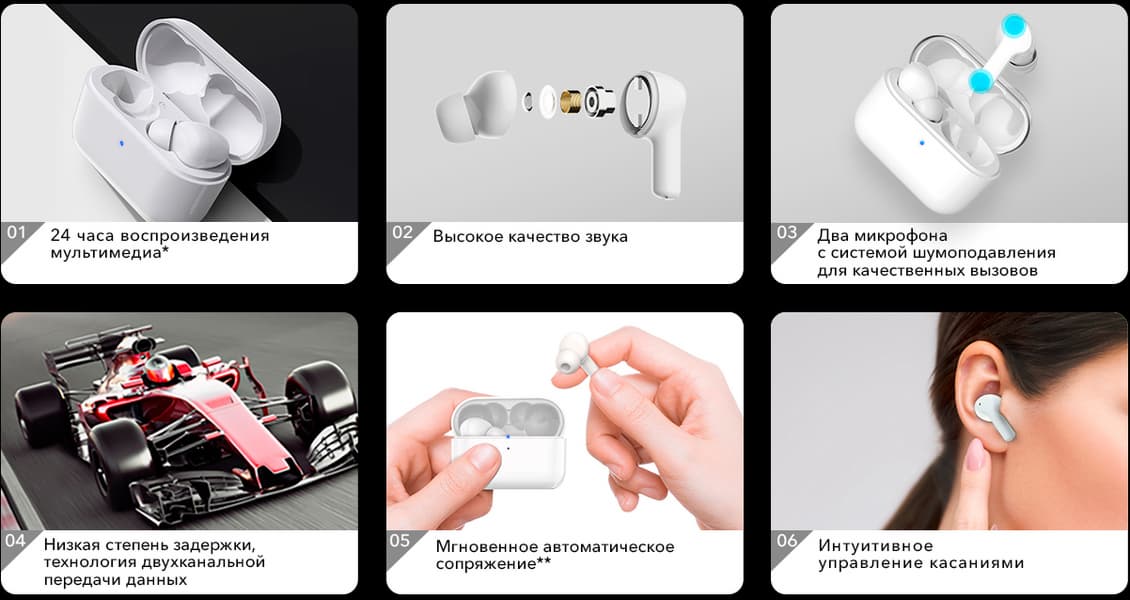 01 24 часа воспроизведения мультимедиа*

02 Высокое качество звука

03 Два микрофона с системой шумоподавления для качественных вызовов

04 Низкая степень задержки, технология двухканальной передачи данных

05 Мгновенное автоматическое сопряжение**

06 Интуитивное управление касаниями