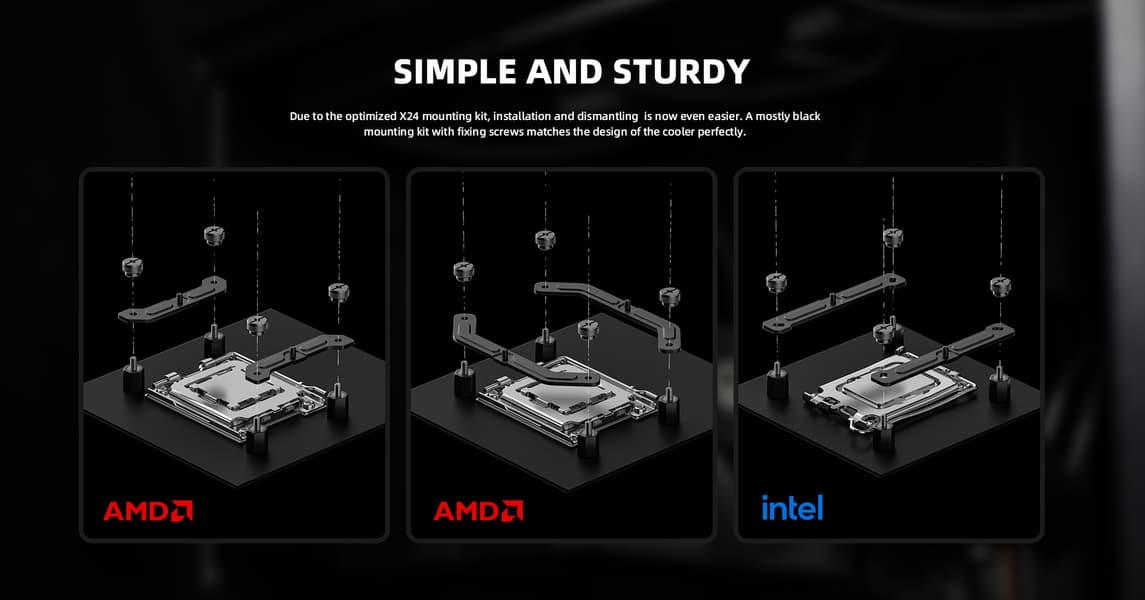 SIMPLE AND STURDY

Due to the optimized X24 mounting kit, installation and dismantling is now even easier. A mostly black mounting kit with fixing screws matches the design of the cooler perfectly.

AMD

AMD

intel