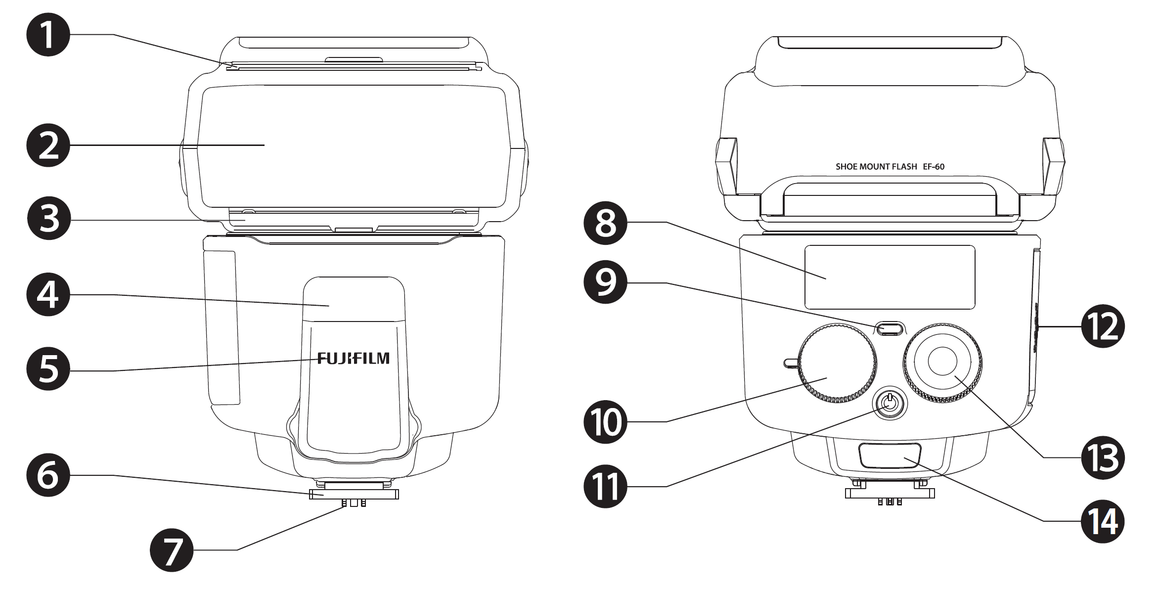 1
2
3
4
5
FUJIFILM
6
7
SHOE MOUNT FLASH EF-60
8
9
10
11
12
13
14