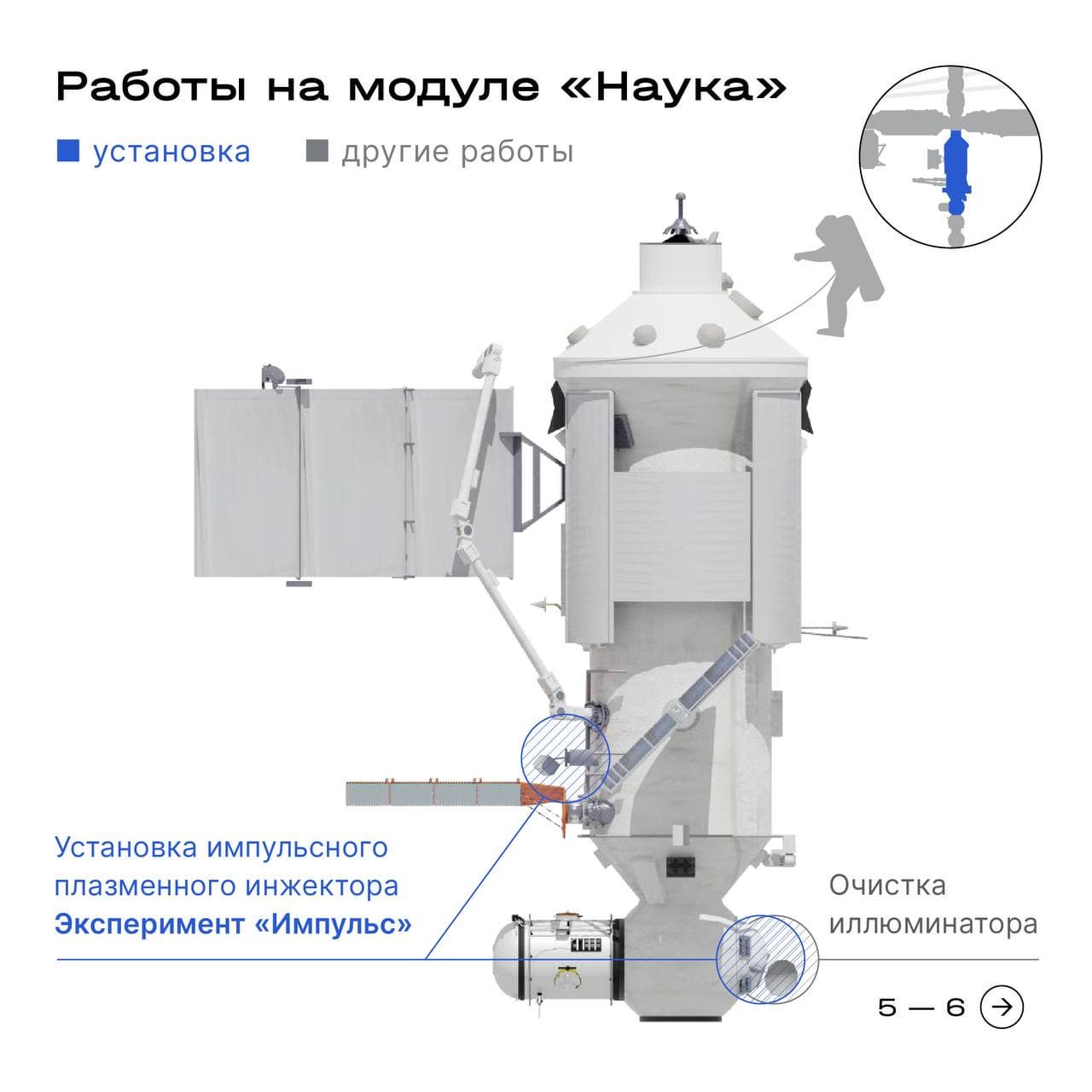 Работы на модуле «Наука»

установка

другие работы

Установка импульсного плазменного инжектора
Эксперимент «Импульс»

Очистка иллюминатора

5 — 6