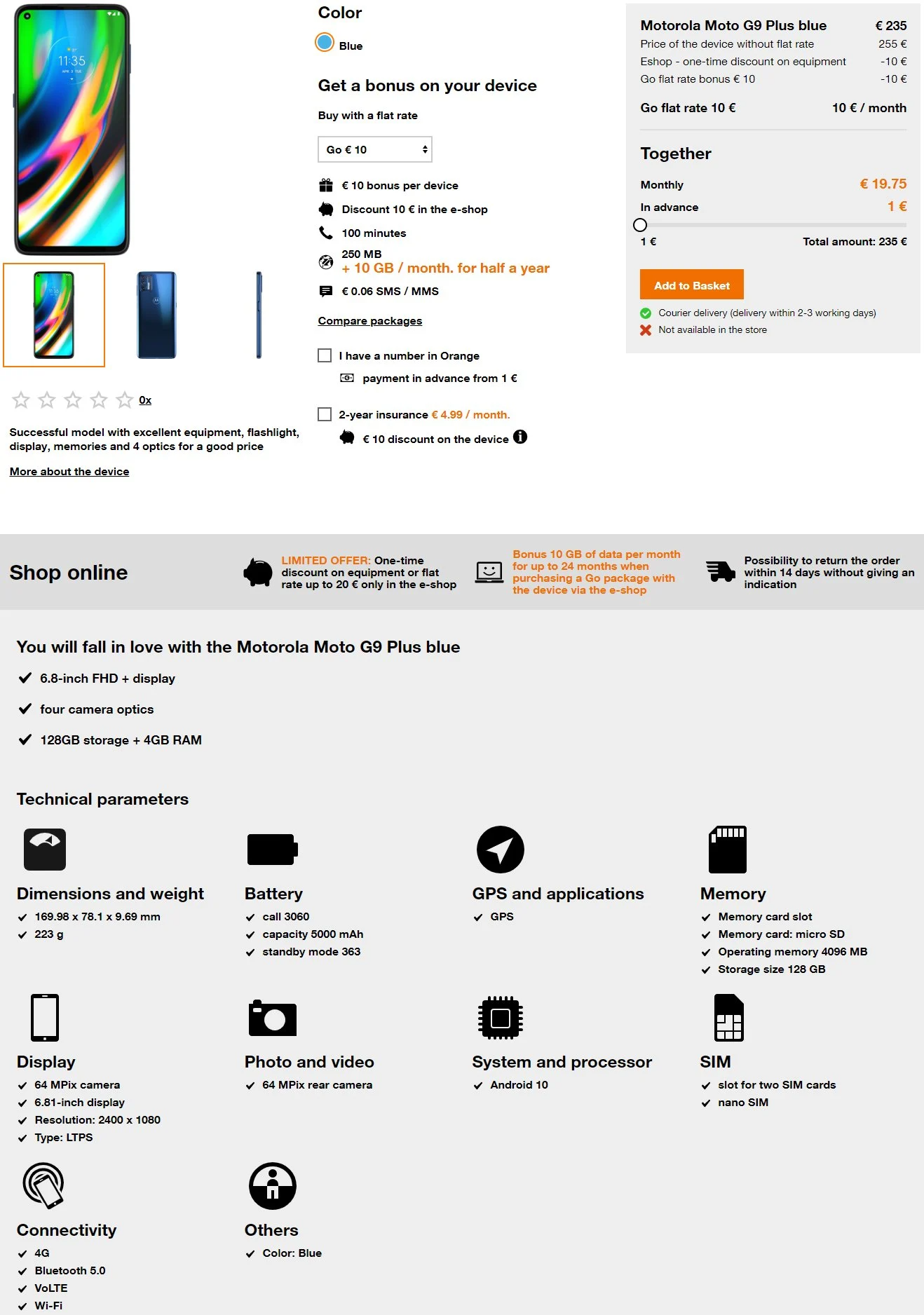 11:35

0x

Successful model with excellent equipment, flashlight, display, memories and 4 optics for a good price

More about the device

Color

Blue

Get a bonus on your device

Buy with a flat rate

Go € 10

€ 10 bonus per device

Discount 10 € in the e-shop

100 minutes

250 MB
+ 10 GB / month. for half a year

€ 0.06 SMS / MMS

Compare packages

I have a number in Orange

payment in advance from 1 €

2-year insurance € 4.99 / month.

€ 10 discount on the device

Motorola Moto G9 Plus blue € 235
Price of the device without flat rate 255 €
Eshop - one-time discount on equipment -10 €
Go flat rate bonus € 10 -10 €

Go flat rate 10 € 10 € / month

Together

Monthly € 19.75

In advance 1 €

1 € Total amount: 235 €

Add to Basket

Courier delivery (delivery within 2-3 working days)

Not available in the store

Shop online

LIMITED OFFER: One-time discount on equipment or flat rate up to 20 € only in the e-shop

Bonus 10 GB of data per month for up to 24 months when purchasing a Go package with the device via the e-shop

Possibility to return the order within 14 days without giving an indication

You will fall in love with the Motorola Moto G9 Plus blue

6.8-inch FHD + display

four camera optics

128GB storage + 4GB RAM

Technical parameters

Dimensions and weight
169.98 x 78.1 x 9.69 mm
223 g

Battery
call 3060
capacity 5000 mAh
standby mode 363

GPS and applications
GPS

Memory
Memory card slot
Memory card: micro SD
Operating memory 4096 MB
Storage size 128 GB

Display
64 MPix camera
6.81-inch display
Resolution: 2400 x 1080
Type: LTPS

Photo and video
64 MPix rear camera

System and processor
Android 10

SIM
slot for two SIM cards
nano SIM

Connectivity
4G
Bluetooth 5.0
VoLTE
Wi-Fi

Others
Color: Blue