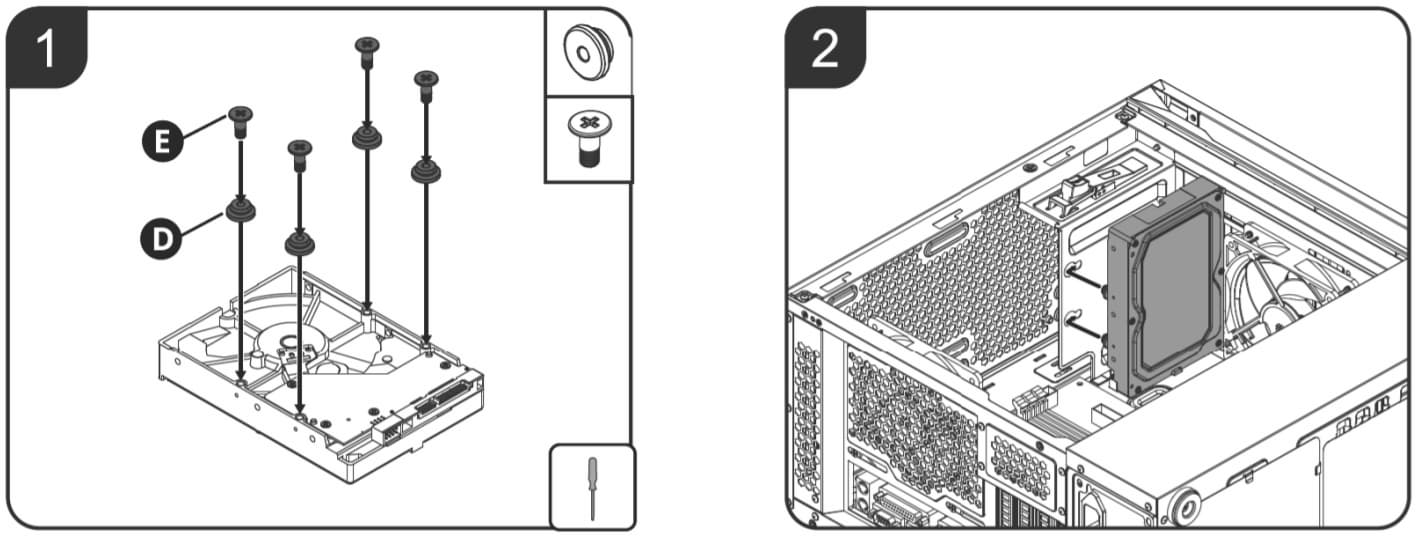 1

E

D

2