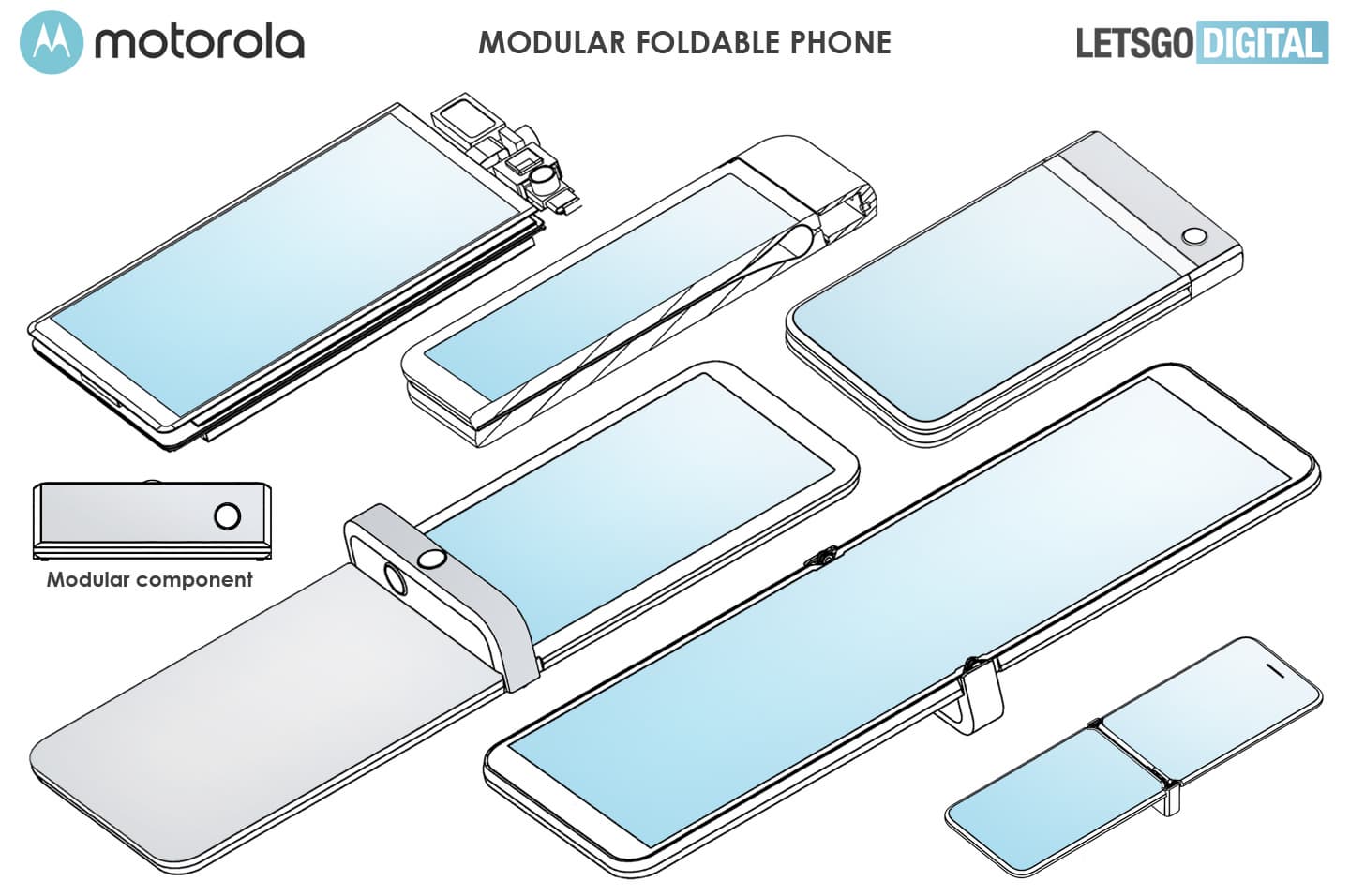 motorola

MODULAR FOLDABLE PHONE

LETSGO DIGITAL

Modular component