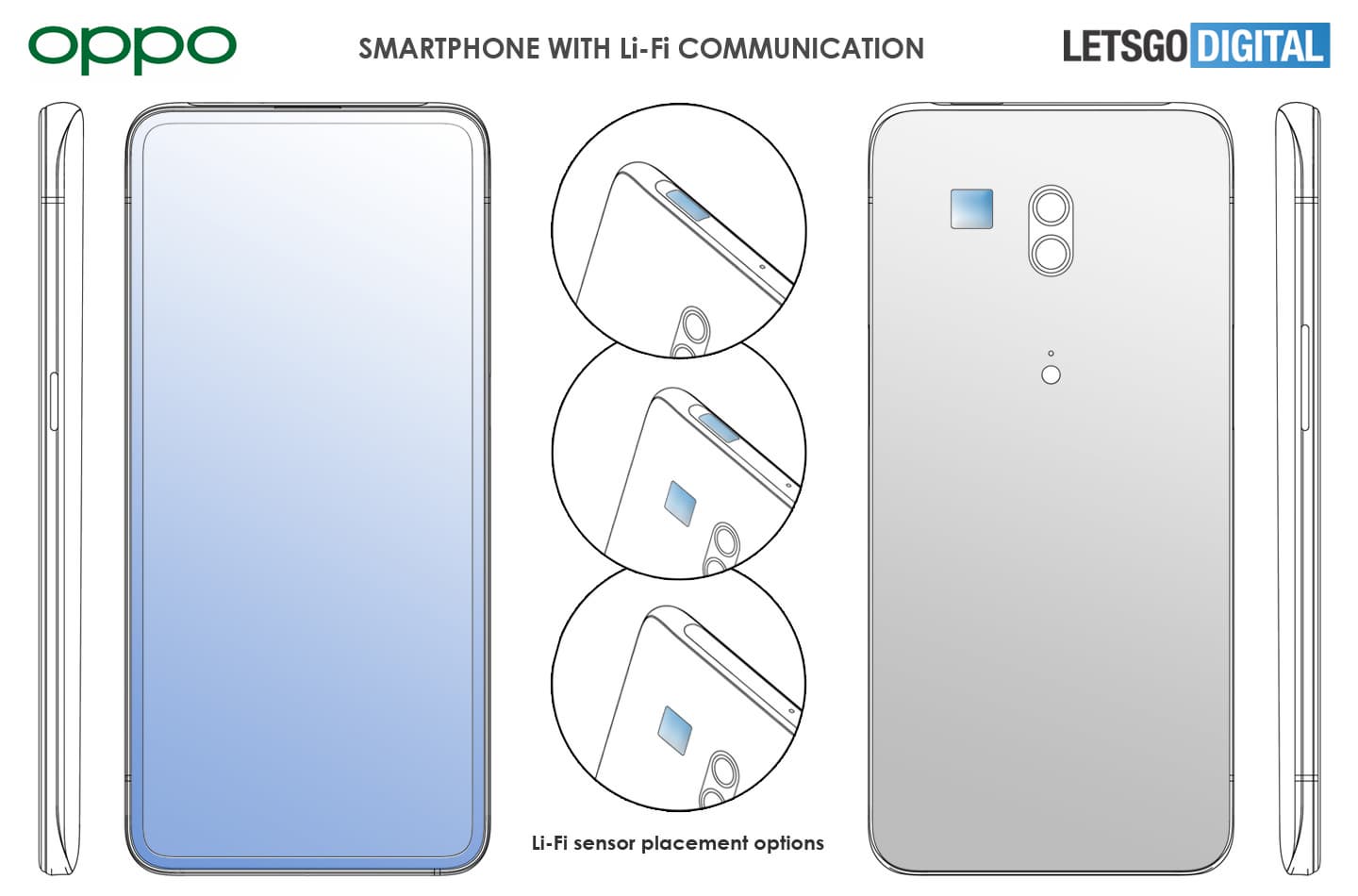 oppo

SMARTPHONE WITH Li-Fi COMMUNICATION

LETSGO DIGITAL

Li-Fi sensor placement options