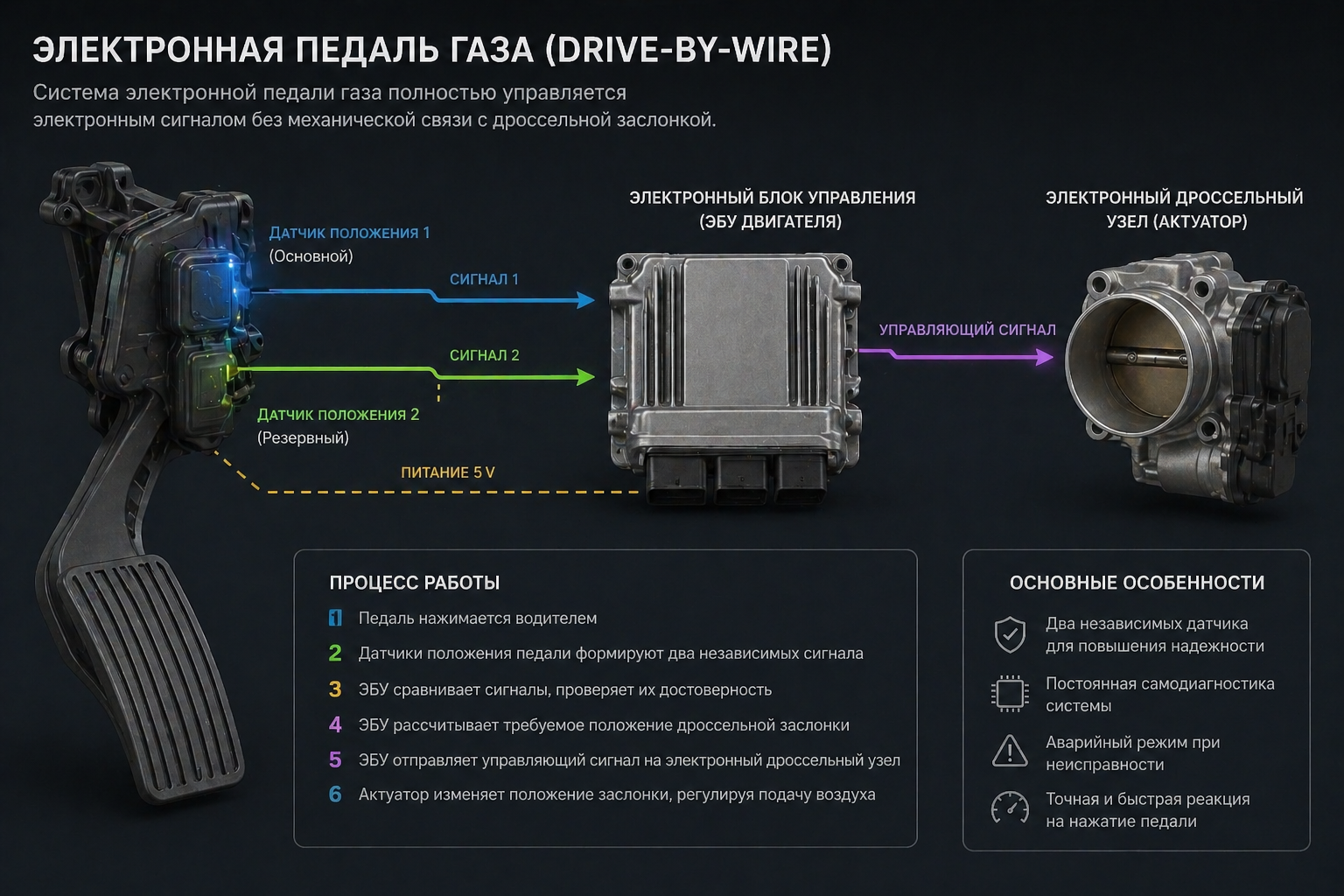 ЭЛЕКТРОННАЯ ПЕДАЛЬ ГАЗА (DRIVE-BY-WIRE)

Система электронной педали газа полностью управляется электронным сигналом без механической связи с дроссельной заслонкой.

ДАТЧИК ПОЛОЖЕНИЯ 1
(Основной)

СИГНАЛ 1

СИГНАЛ 2

ДАТЧИК ПОЛОЖЕНИЯ 2
(Резервный)

ПИТАНИЕ 5 V

ЭЛЕКТРОННЫЙ БЛОК УПРАВЛЕНИЯ
(ЭБУ ДВИГАТЕЛЯ)

УПРАВЛЯЮЩИЙ СИГНАЛ

ЭЛЕКТРОННЫЙ ДРОССЕЛЬНЫЙ УЗЕЛ (АКТУАТОР)

ПРОЦЕСС РАБОТЫ
1 Педаль нажимается водителем
2 Датчики положения педали формируют два независимых сигнала
3 ЭБУ сравнивает сигналы, проверяет их достоверность
4 ЭБУ рассчитывает требуемое положение дроссельной заслонки
5 ЭБУ отправляет управляющий сигнал на электронный дроссельный узел
6 Актуатор изменяет положение заслонки, регулируя подачу воздуха

ОСНОВНЫЕ ОСОБЕННОСТИ
Два независимых датчика для повышения надежности
Постоянная самодиагностика системы
Аварийный режим при неисправности
Точная и быстрая реакция на нажатие педали