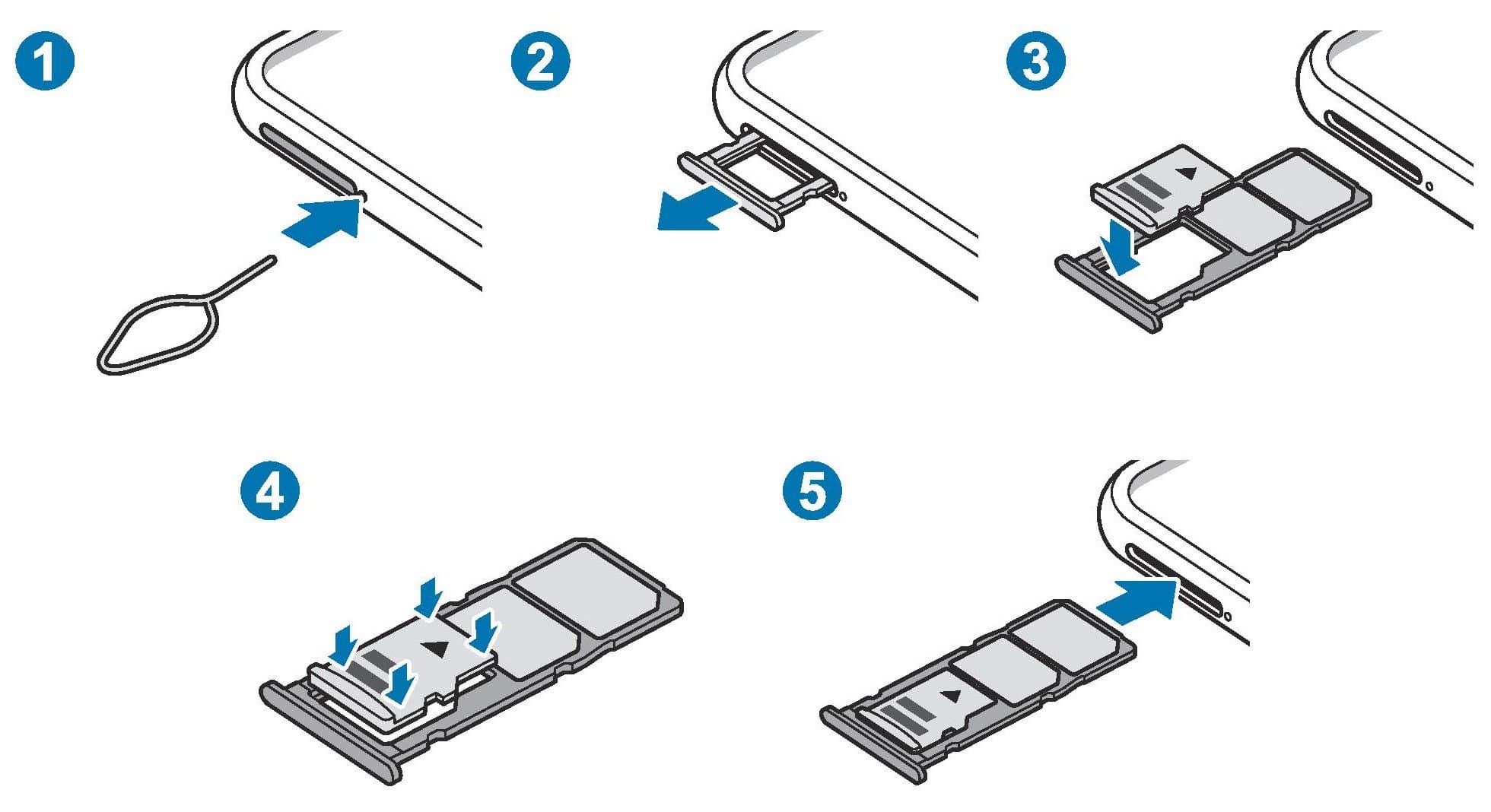 1

2

3

4

5