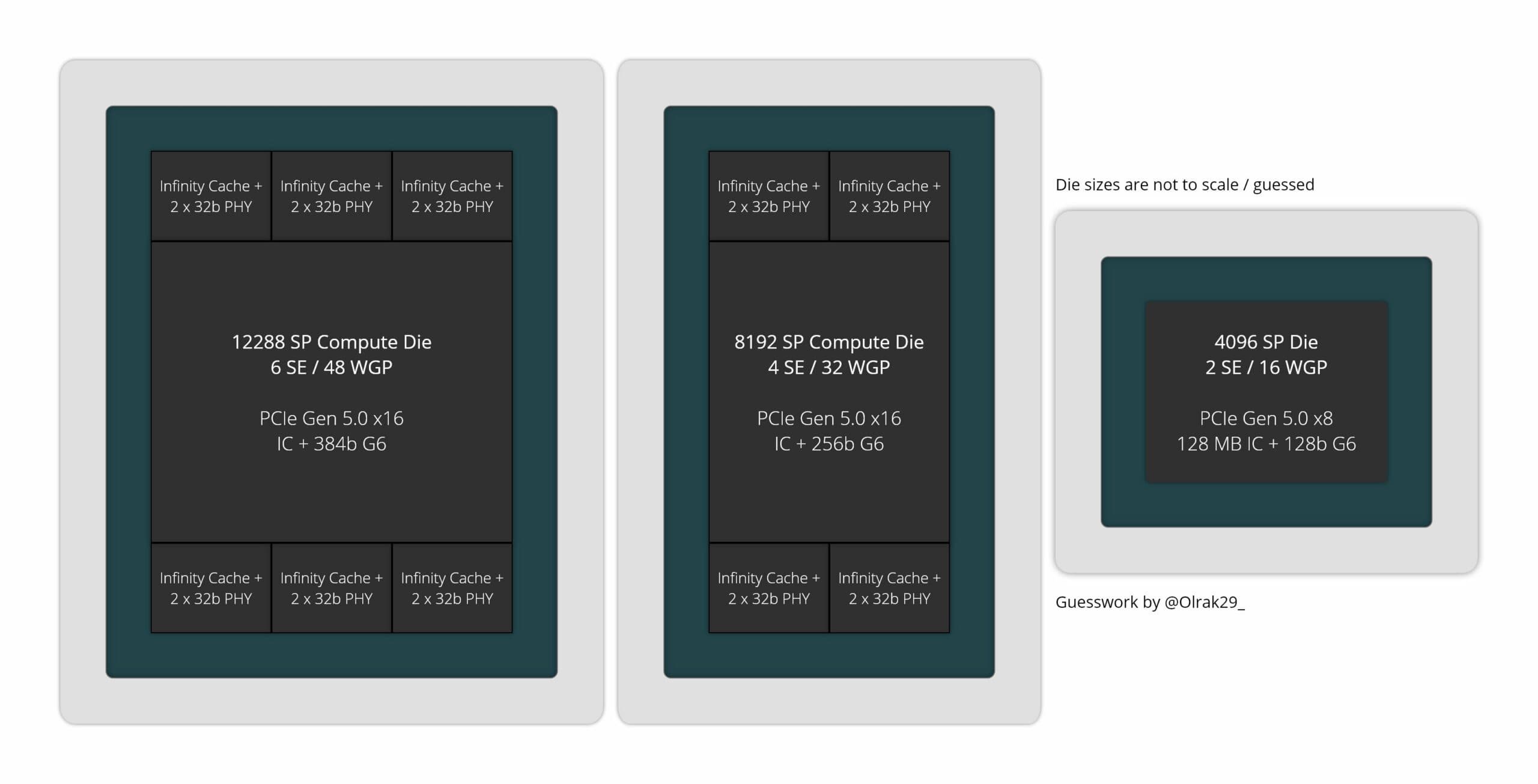 Infinity Cache + 2 x 32b PHY

Infinity Cache + 2 x 32b PHY

Infinity Cache + 2 x 32b PHY

12288 SP Compute Die
6 SE / 48 WGP

PCIe Gen 5.0 x16
IC + 384b G6

Infinity Cache + 2 x 32b PHY

Infinity Cache + 2 x 32b PHY

Infinity Cache + 2 x 32b PHY

Infinity Cache + 2 x 32b PHY

Infinity Cache + 2 x 32b PHY

8192 SP Compute Die
4 SE / 32 WGP

PCIe Gen 5.0 x16
IC + 256b G6

Infinity Cache + 2 x 32b PHY

Infinity Cache + 2 x 32b PHY

Die sizes are not to scale / guessed

4096 SP Die
2 SE / 16 WGP

PCIe Gen 5.0 x8
128 MB IC + 128b G6

Guesswork by @Olrak29_