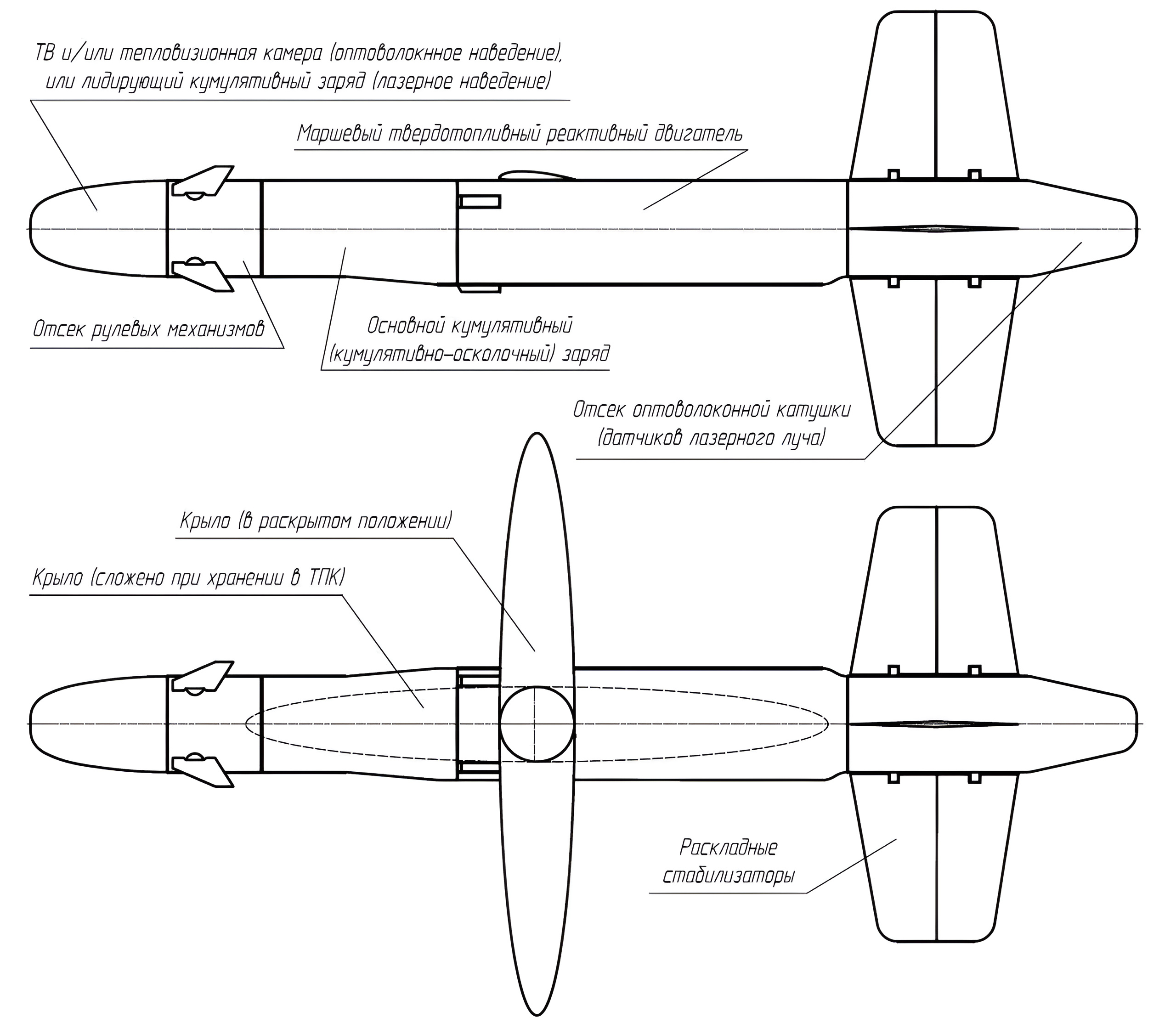 ТВ и/или тепловизионная камера (оптоволокнное наведение), или лидирующий кумулятивный заряд (лазерное наведение)

Маршевый твердотопливный реактивный двигатель

Отсек рулевых механизмов

Основной кумулятивный (кумулятивно-осколочный) заряд

Отсек оптоволоконной катушки (датчиков лазерного луча)

Крыло (в раскрытом положении)

Крыло (сложено при хранении в ТПК)

Раскладные стабилизаторы