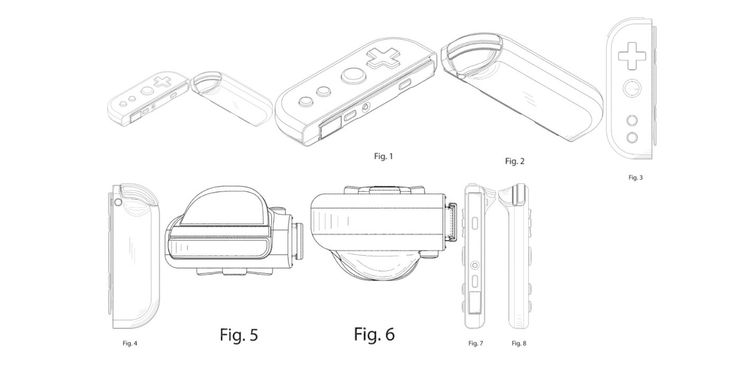 Fig. 1

Fig. 2

Fig. 3

Fig. 4

Fig. 5

Fig. 6

Fig. 7

Fig. 8