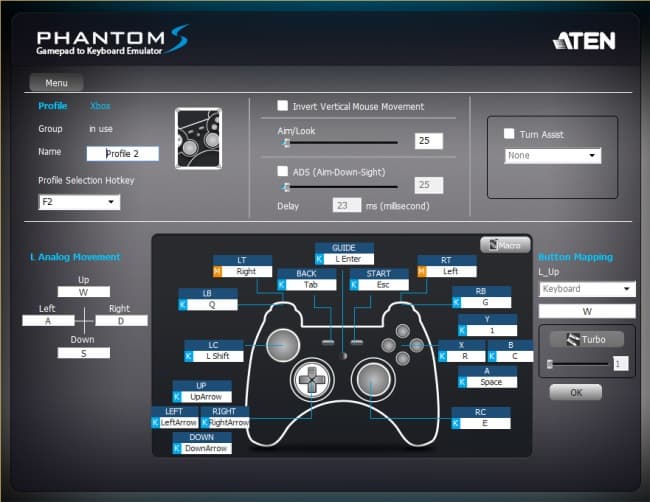 PHANTOM S
Gamepad to Keyboard Emulator

ATEN

Menu

Profile Xbox
Group in use
Name Profile 2
Profile Selection Hotkey
F2

Invert Vertical Mouse Movement
Aim/Look
25
ADS (Aim-Down-Sight)
25
Delay 23 ms (millisecond)

Turn Assist
None

L Analog Movement
Up
W
Left
A
Right
D
Down
S

Macro

GUIDE
K L Enter
LT
M Right
BACK
K Tab
START
K Esc
RT
M Left
LB
K Q
RB
K G
Y
K 1
LC
K L Shift
X
K R
B
K C
A
K Space
UP
K UpArrow
LEFT
K LeftArrow
RIGHT
K RightArrow
DOWN
K DownArrow
RC
K E

Button Mapping
L_Up
Keyboard
W
Turbo
1
OK