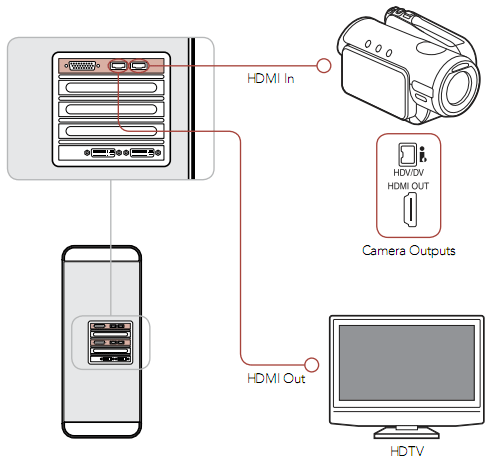 HDMI In

HDV/DV

HDMI OUT

Camera Outputs

HDMI Out

HDTV