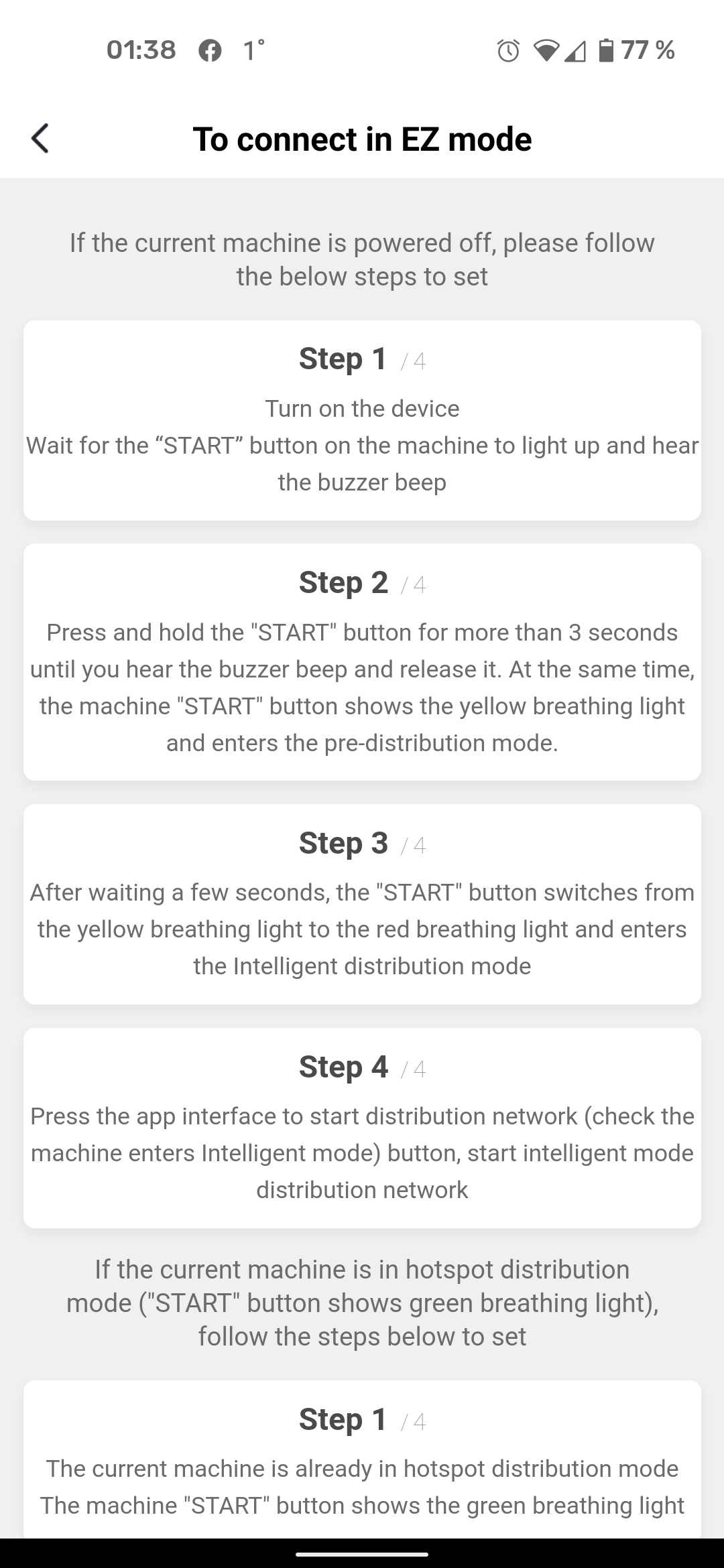 01:38 1° 77 %

To connect in EZ mode

If the current machine is powered off, please follow the below steps to set

Step 1 / 4
Turn on the device
Wait for the “START” button on the machine to light up and hear the buzzer beep

Step 2 / 4
Press and hold the "START" button for more than 3 seconds until you hear the buzzer beep and release it. At the same time, the machine "START" button shows the yellow breathing light and enters the pre-distribution mode.

Step 3 / 4
After waiting a few seconds, the "START" button switches from the yellow breathing light to the red breathing light and enters the Intelligent distribution mode

Step 4 / 4
Press the app interface to start distribution network (check the machine enters Intelligent mode) button, start intelligent mode distribution network

If the current machine is in hotspot distribution mode ("START" button shows green breathing light), follow the steps below to set

Step 1 / 4
The current machine is already in hotspot distribution mode
The machine "START" button shows the green breathing light