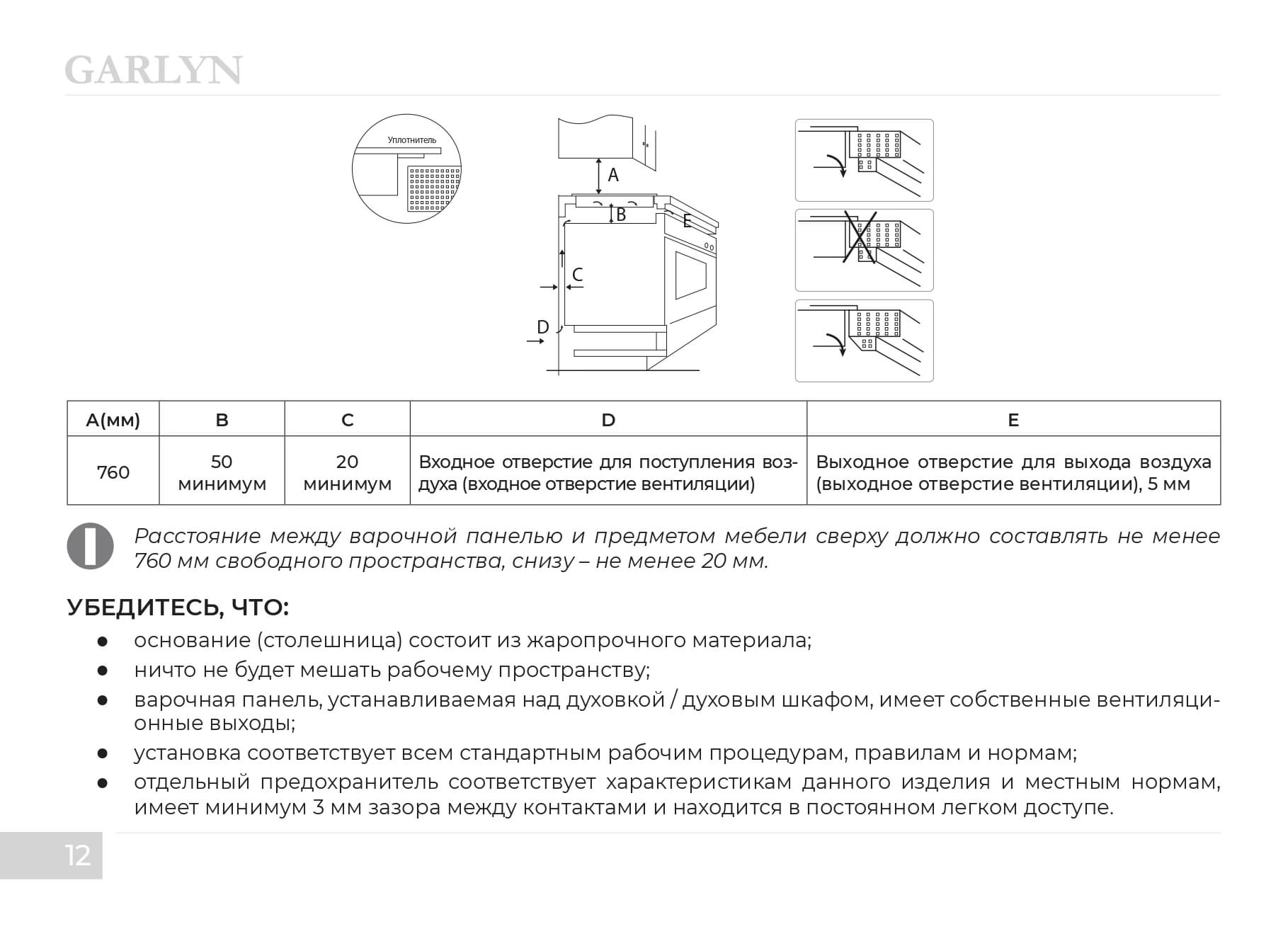 GARLYN

Уплотнитель

A

B

E

C

D

| A(мм) | B | C | D | E |
|---|---|---|---|---|
| 760 | 50 минимум | 20 минимум | Входное отверстие для поступления воздуха (входное отверстие вентиляции) | Выходное отверстие для выхода воздуха (выходное отверстие вентиляции), 5 мм |

Расстояние между варочной панелью и предметом мебели сверху должно составлять не менее 760 мм свободного пространства, снизу – не менее 20 мм.

УБЕДИТЕСЬ, ЧТО:

● основание (столешница) состоит из жаропрочного материала;
● ничто не будет мешать рабочему пространству;
● варочная панель, устанавливаемая над духовкой / духовым шкафом, имеет собственные вентиляционные выходы;
● установка соответствует всем стандартным рабочим процедурам, правилам и нормам;
● отдельный предохранитель соответствует характеристикам данного изделия и местным нормам, имеет минимум 3 мм зазора между контактами и находится в постоянном легком доступе.

12