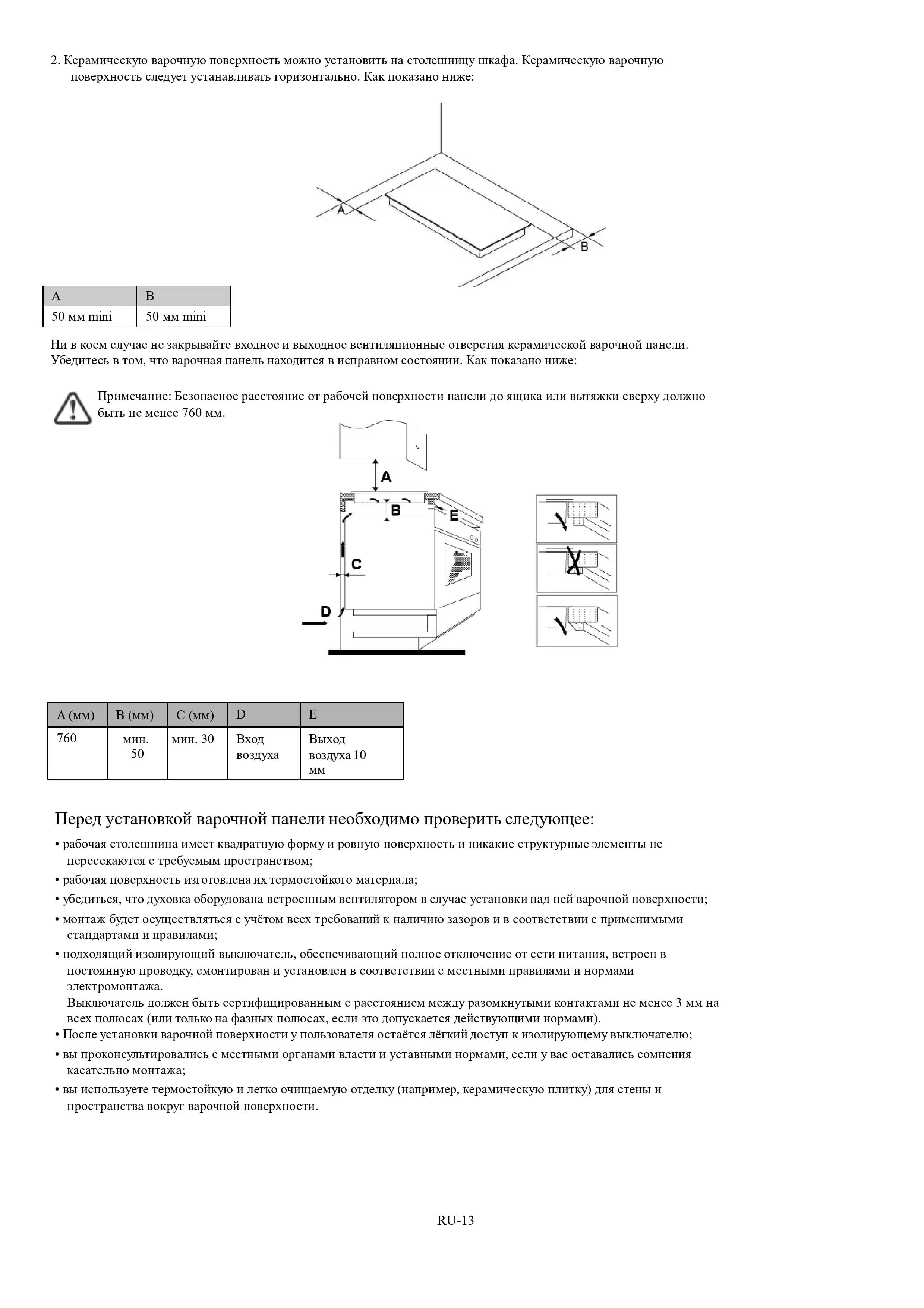 2. Керамическую варочную поверхность можно установить на столешницу шкафа. Керамическую варочную поверхность следует устанавливать горизонтально. Как показано ниже:

A

B

| A | B |
|---|---|
| 50 мм mini | 50 мм mini |

Ни в коем случае не закрывайте входное и выходное вентиляционные отверстия керамической варочной панели. Убедитесь в том, что варочная панель находится в исправном состоянии. Как показано ниже:

Примечание: Безопасное расстояние от рабочей поверхности панели до ящика или вытяжки сверху должно быть не менее 760 мм.

A
B
E
C
D

| A (мм) | B (мм) | C (мм) | D | E |
|---|---|---|---|---|
| 760 | мин. 50 | мин. 30 | Вход воздуха | Выход воздуха 10 мм |

Перед установкой варочной панели необходимо проверить следующее:

• рабочая столешница имеет квадратную форму и ровную поверхность и никакие структурные элементы не пересекаются с требуемым пространством;

• рабочая поверхность изготовлена их термостойкого материала;

• убедиться, что духовка оборудована встроенным вентилятором в случае установки над ней варочной поверхности;

• монтаж будет осуществляться с учётом всех требований к наличию зазоров и в соответствии с применимыми стандартами и правилами;

• подходящий изолирующий выключатель, обеспечивающий полное отключение от сети питания, встроен в постоянную проводку, смонтирован и установлен в соответствии с местными правилами и нормами электромонтажа.
Выключатель должен быть сертифицированным с расстоянием между разомкнутыми контактами не менее 3 мм на всех полюсах (или только на фазных полюсах, если это допускается действующими нормами).

• После установки варочной поверхности у пользователя остаётся лёгкий доступ к изолирующему выключателю;

• вы проконсультировались с местными органами власти и уставными нормами, если у вас оставались сомнения касательно монтажа;

• вы используете термостойкую и легко очищаемую отделку (например, керамическую плитку) для стены и пространства вокруг варочной поверхности.

RU-13