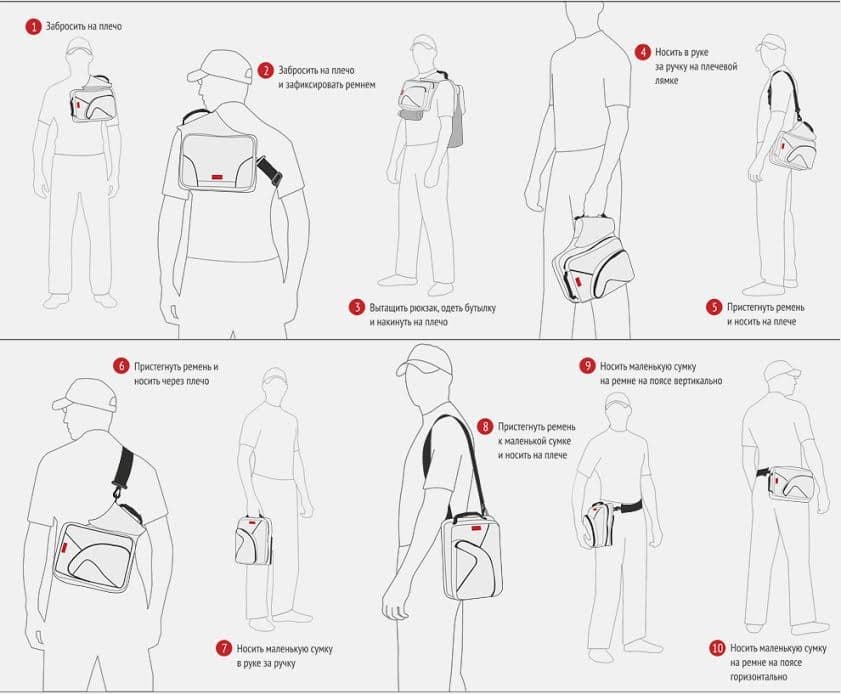 1 Забросить на плечо

2 Забросить на плечо и зафиксировать ремнем

3 Вытащить рюкзак, одеть бутылку и накинуть на плечо

4 Носить в руке за ручку на плечевой лямке

5 Пристегнуть ремень и носить на плече

6 Пристегнуть ремень и носить через плечо

7 Носить маленькую сумку в руке за ручку

8 Пристегнуть ремень к маленькой сумке и носить на плече

9 Носить маленькую сумку на ремне на поясе вертикально

10 Носить маленькую сумку на ремне на поясе горизонтально