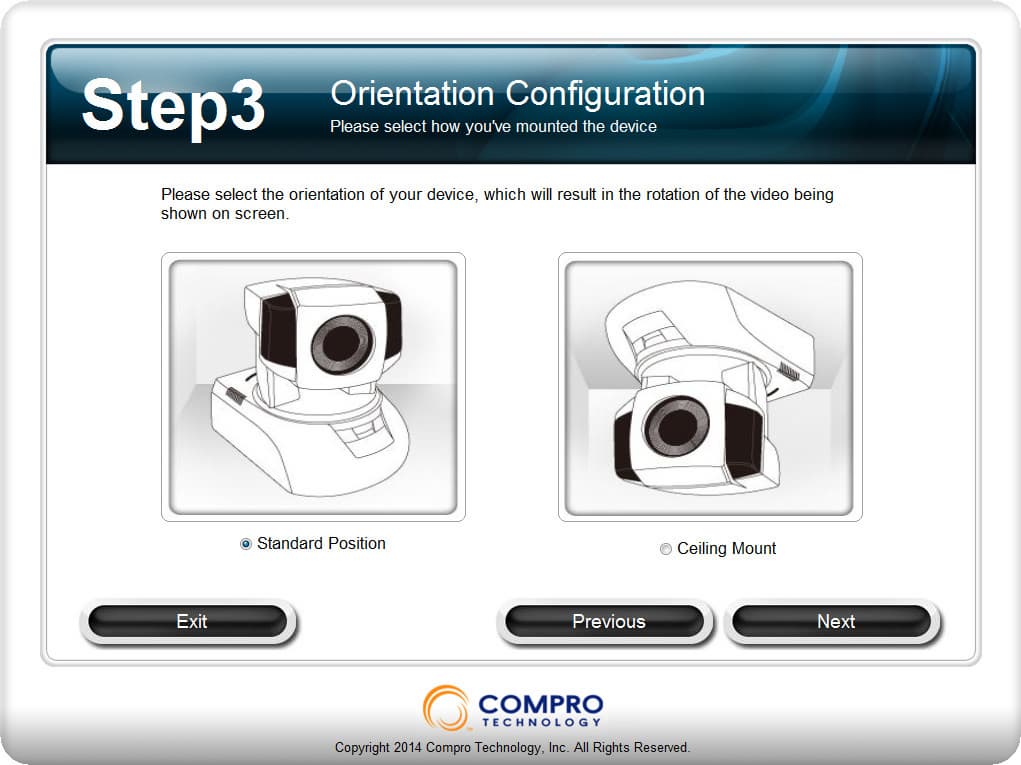 Step3

Orientation Configuration

Please select how you've mounted the device

Please select the orientation of your device, which will result in the rotation of the video being shown on screen.

Standard Position

Ceiling Mount

Exit

Previous

Next

COMPRO TECHNOLOGY

Copyright 2014 Compro Technology, Inc. All Rights Reserved.