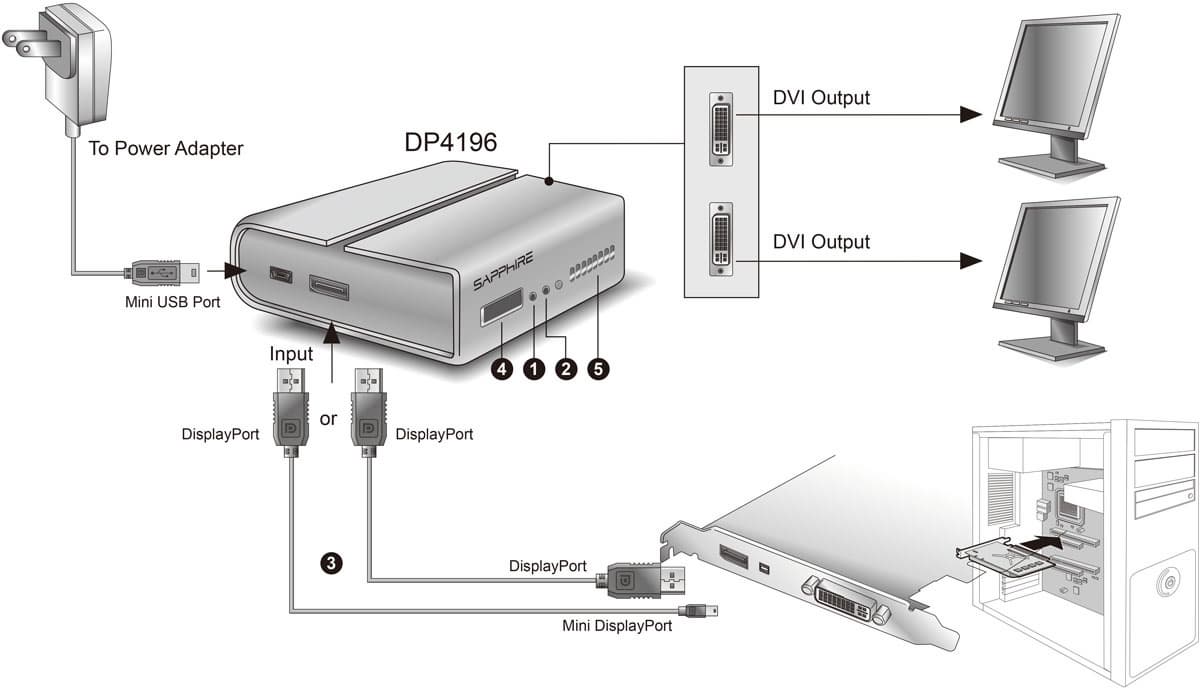 To Power Adapter

DP4196

DVI Output

DVI Output

SAPPHIRE

Mini USB Port

Input

4 1 2 5

DisplayPort

or

DisplayPort

3

DisplayPort

Mini DisplayPort