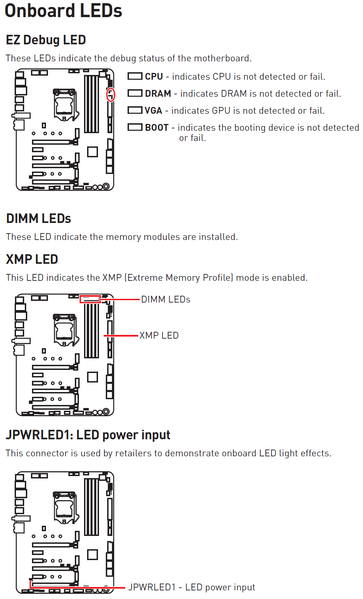 Onboard LEDs

EZ Debug LED

These LEDs indicate the debug status of the motherboard.

CPU - indicates CPU is not detected or fail.

DRAM - indicates DRAM is not detected or fail.

VGA - indicates GPU is not detected or fail.

BOOT - indicates the booting device is not detected or fail.

DIMM LEDs

These LED indicate the memory modules are installed.

XMP LED

This LED indicates the XMP (Extreme Memory Profile) mode is enabled.

DIMM LEDs

XMP LED

JPWRLED1: LED power input

This connector is used by retailers to demonstrate onboard LED light effects.

JPWRLED1 - LED power input