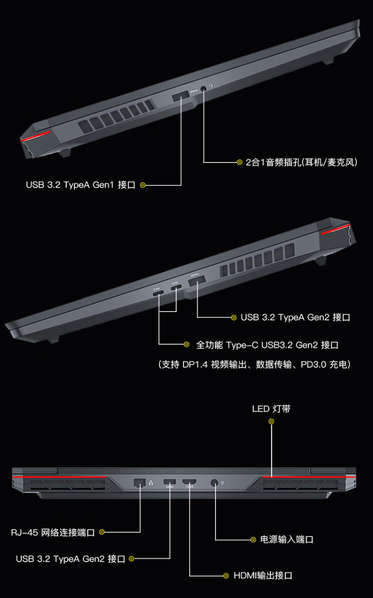 2合1音频插孔(耳机/麦克风)

USB 3.2 TypeA Gen1 接口

USB 3.2 TypeA Gen2 接口

全功能 Type-C USB3.2 Gen2 接口

（支持 DP1.4 视频输出、数据传输、PD3.0 充电）

LED 灯带

RJ-45 网络连接端口

电源输入端口

USB 3.2 TypeA Gen2 接口

HDMI输出接口