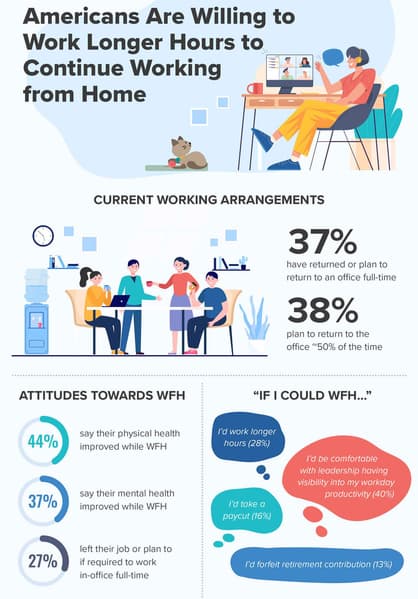 Americans Are Willing to Work Longer Hours to Continue Working from Home

CURRENT WORKING ARRANGEMENTS

37%
have returned or plan to return to an office full-time

38%
plan to return to the office ~50% of the time

ATTITUDES TOWARDS WFH

44%
say their physical health improved while WFH

37%
say their mental health improved while WFH

27%
left their job or plan to if required to work in-office full-time

"IF I COULD WFH..."

I'd work longer hours (28%)

I'd be comfortable with leadership having visibility into my workday productivity (40%)

I'd take a paycut (16%)

I'd forfeit retirement contribution (13%)