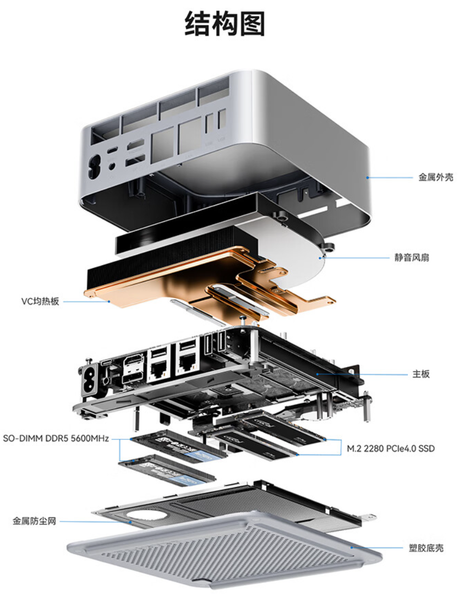 结构图

金属外壳

静音风扇

VC均热板

主板

SO-DIMM DDR5 5600MHz

M.2 2280 PCIe4.0 SSD

金属防尘网

塑胶底壳