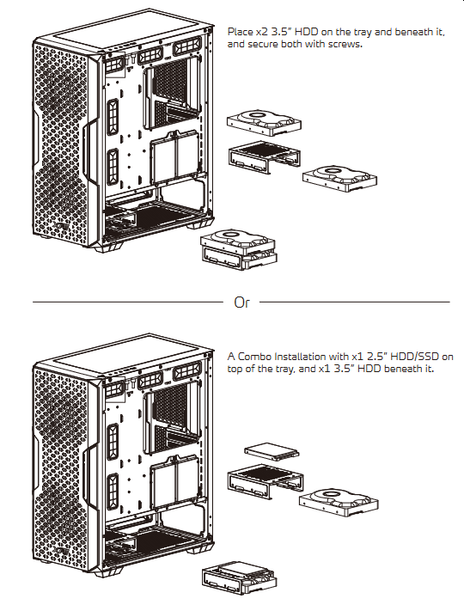 Place x2 3.5" HDD on the tray and beneath it, and secure both with screws.

Or

A Combo Installation with x1 2.5" HDD/SSD on top of the tray, and x1 3.5" HDD beneath it.