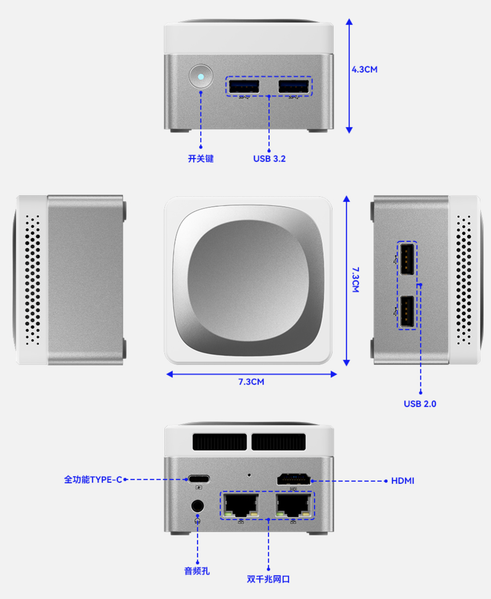 4.3CM

开关键

USB 3.2

7.3CM

7.3CM

USB 2.0

全功能TYPE-C

HDMI

音频孔

双千兆网口