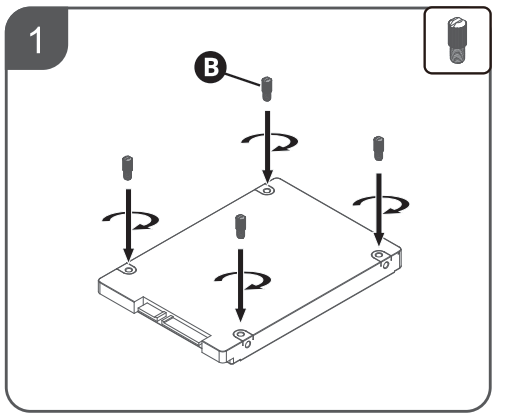 1

B