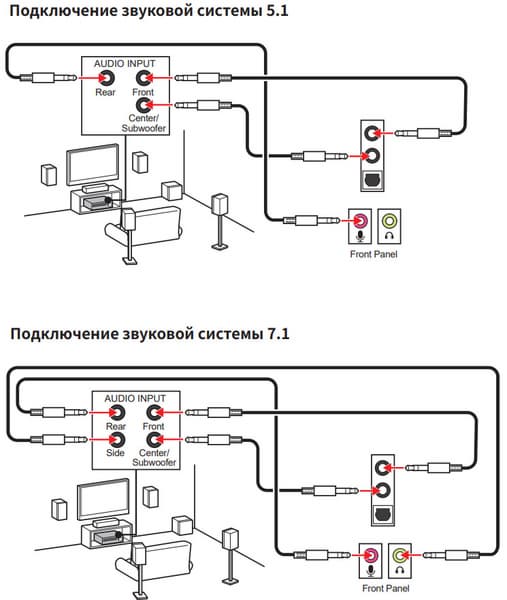 Подключение звуковой системы 5.1

AUDIO INPUT
Rear
Front
Center/
Subwoofer

Front Panel

Подключение звуковой системы 7.1

AUDIO INPUT
Rear
Front
Side
Center/
Subwoofer

Front Panel