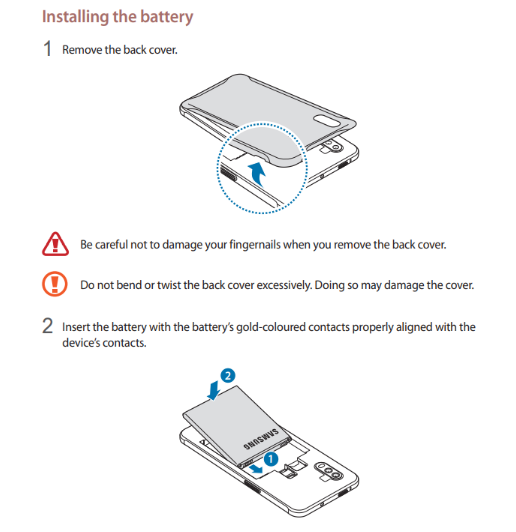 Installing the battery

1 Remove the back cover.

Be careful not to damage your fingernails when you remove the back cover.

Do not bend or twist the back cover excessively. Doing so may damage the cover.

2 Insert the battery with the battery's gold-coloured contacts properly aligned with the device's contacts.

2

SAMSUNG

1