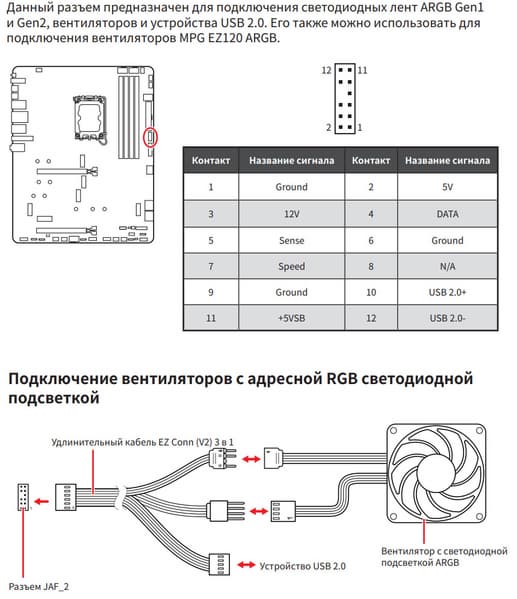 Данный разъем предназначен для подключения светодиодных лент ARGB Gen1 и Gen2, вентиляторов и устройства USB 2.0. Его также можно использовать для подключения вентиляторов MPG EZ120 ARGB.

12 11

2 1

| Контакт | Название сигнала | Контакт | Название сигнала |
|---|---|---|---|
| 1 | Ground | 2 | 5V |
| 3 | 12V | 4 | DATA |
| 5 | Sense | 6 | Ground |
| 7 | Speed | 8 | N/A |
| 9 | Ground | 10 | USB 2.0+ |
| 11 | +5VSB | 12 | USB 2.0- |

Подключение вентиляторов с адресной RGB светодиодной подсветкой

Удлинительный кабель EZ Conn (V2) 3 в 1

Устройство USB 2.0

Вентилятор с светодиодной подсветкой ARGB

Разъем JAF_2