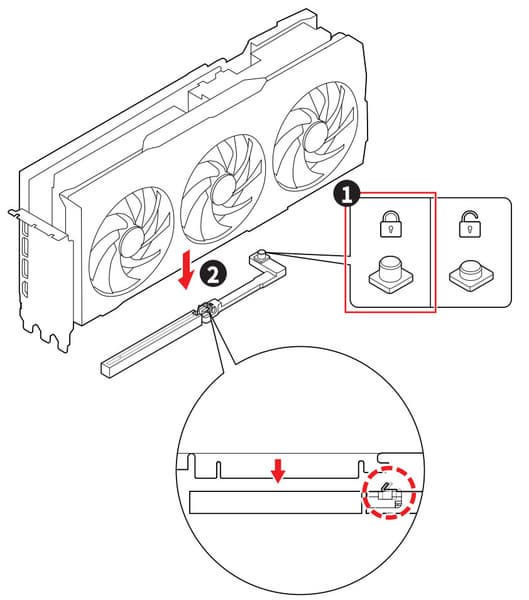 1
2