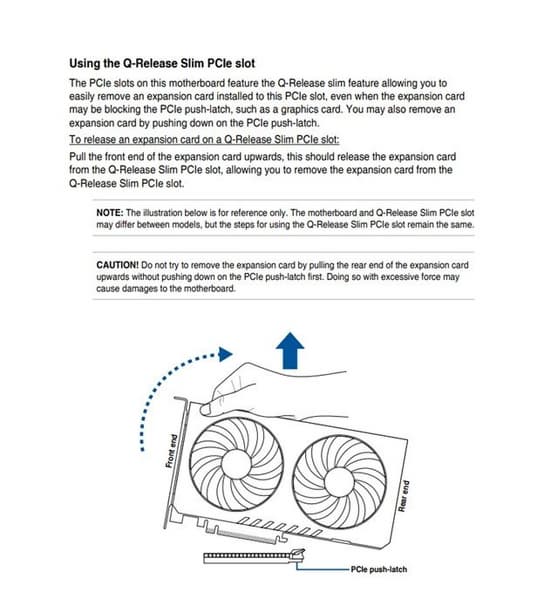 Using the Q-Release Slim PCIe slot

The PCIe slots on this motherboard feature the Q-Release slim feature allowing you to easily remove an expansion card installed to this PCIe slot, even when the expansion card may be blocking the PCIe push-latch, such as a graphics card. You may also remove an expansion card by pushing down on the PCIe push-latch.

To release an expansion card on a Q-Release Slim PCIe slot:

Pull the front end of the expansion card upwards, this should release the expansion card from the Q-Release Slim PCIe slot, allowing you to remove the expansion card from the Q-Release Slim PCIe slot.

NOTE: The illustration below is for reference only. The motherboard and Q-Release Slim PCIe slot may differ between models, but the steps for using the Q-Release Slim PCIe slot remain the same.

CAUTION! Do not try to remove the expansion card by pulling the rear end of the expansion card upwards without pushing down on the PCIe push-latch first. Doing so with excessive force may cause damages to the motherboard.

Front end

Rear end

PCIe push-latch