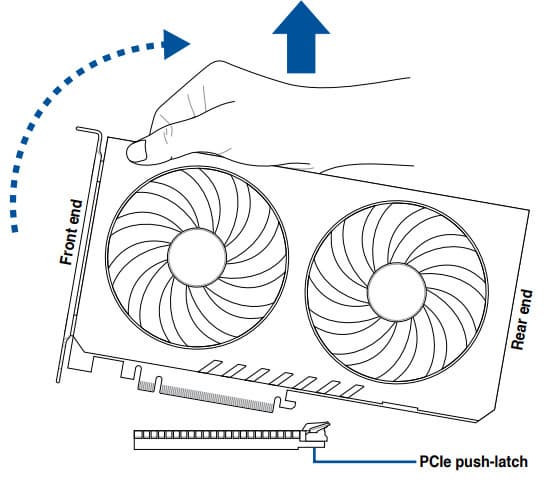 Front end

Rear end

PCIe push-latch