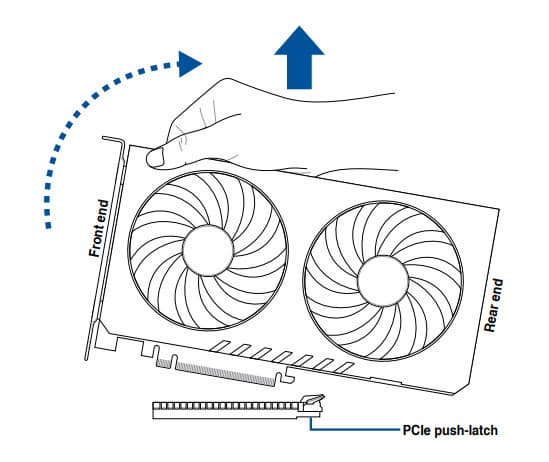 Front end
Rear end
PCIe push-latch