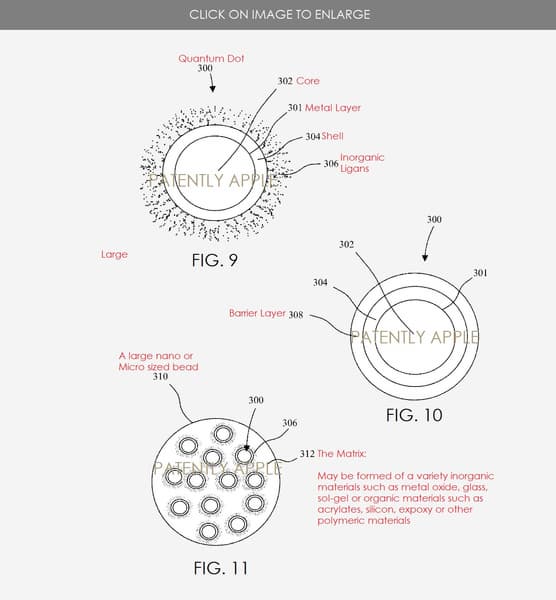 CLICK ON IMAGE TO ENLARGE

Quantum Dot
300

302 Core

301 Metal Layer

304 Shell

306 Inorganic Ligans

PATENTLY APPLE

Large

FIG. 9

300

302

301

304

Barrier Layer 308

PATENTLY APPLE

FIG. 10

A large nano or Micro sized bead
310

300

306

312 The Matrix:

PATENTLY APPLE

May be formed of a variety inorganic materials such as metal oxide, glass, sol-gel or organic materials such as acrylates, silicon, expoxy or other polymeric materials

FIG. 11